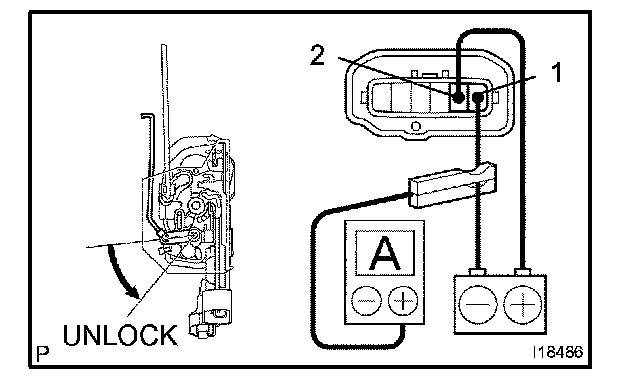 2
1
A
UNLOCK
P
I18486