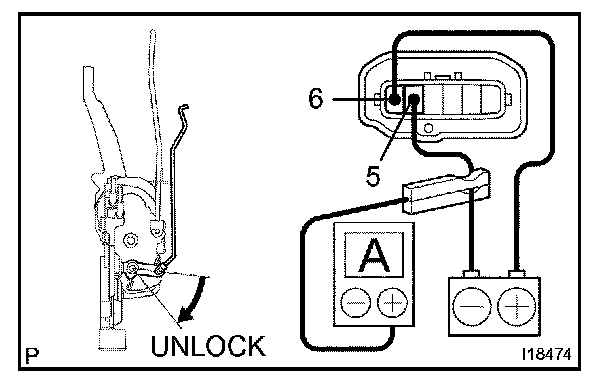 6
5
A
UNLOCK
P
I18474