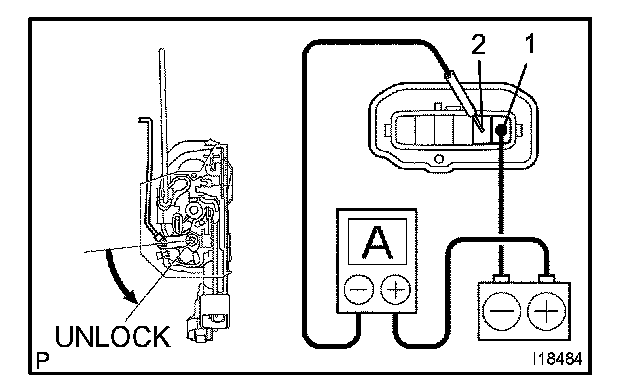 2 1

A

UNLOCK

P

I18484