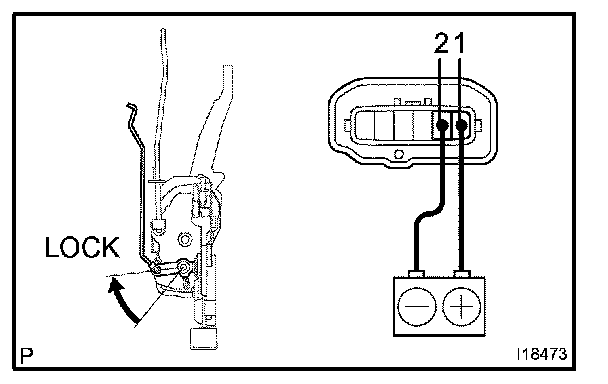 2 1

LOCK

P

I18473