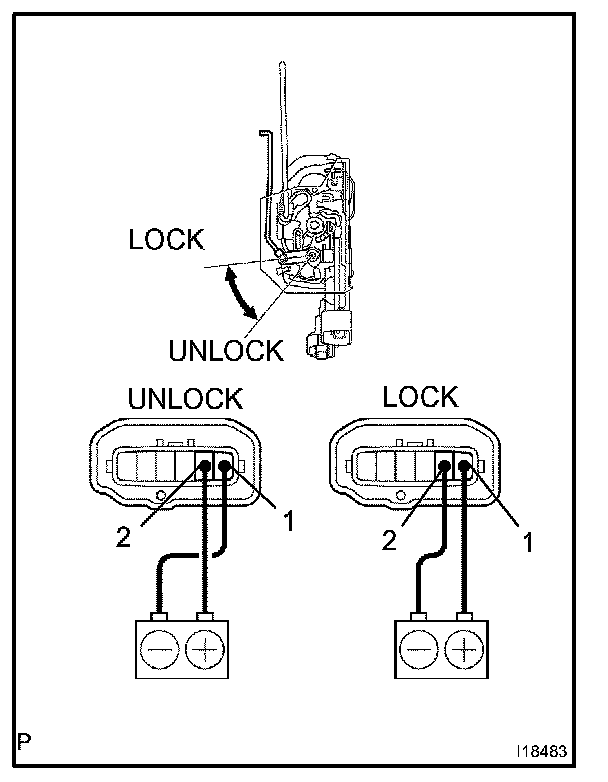 LOCK
UNLOCK
UNLOCK
LOCK
2
1
2
1
−
+
−
+
P
I18483