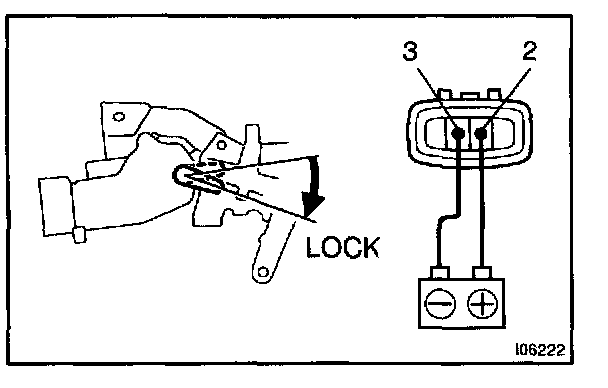 3
2
LOCK
$\ominus$ $\oplus$
I06222