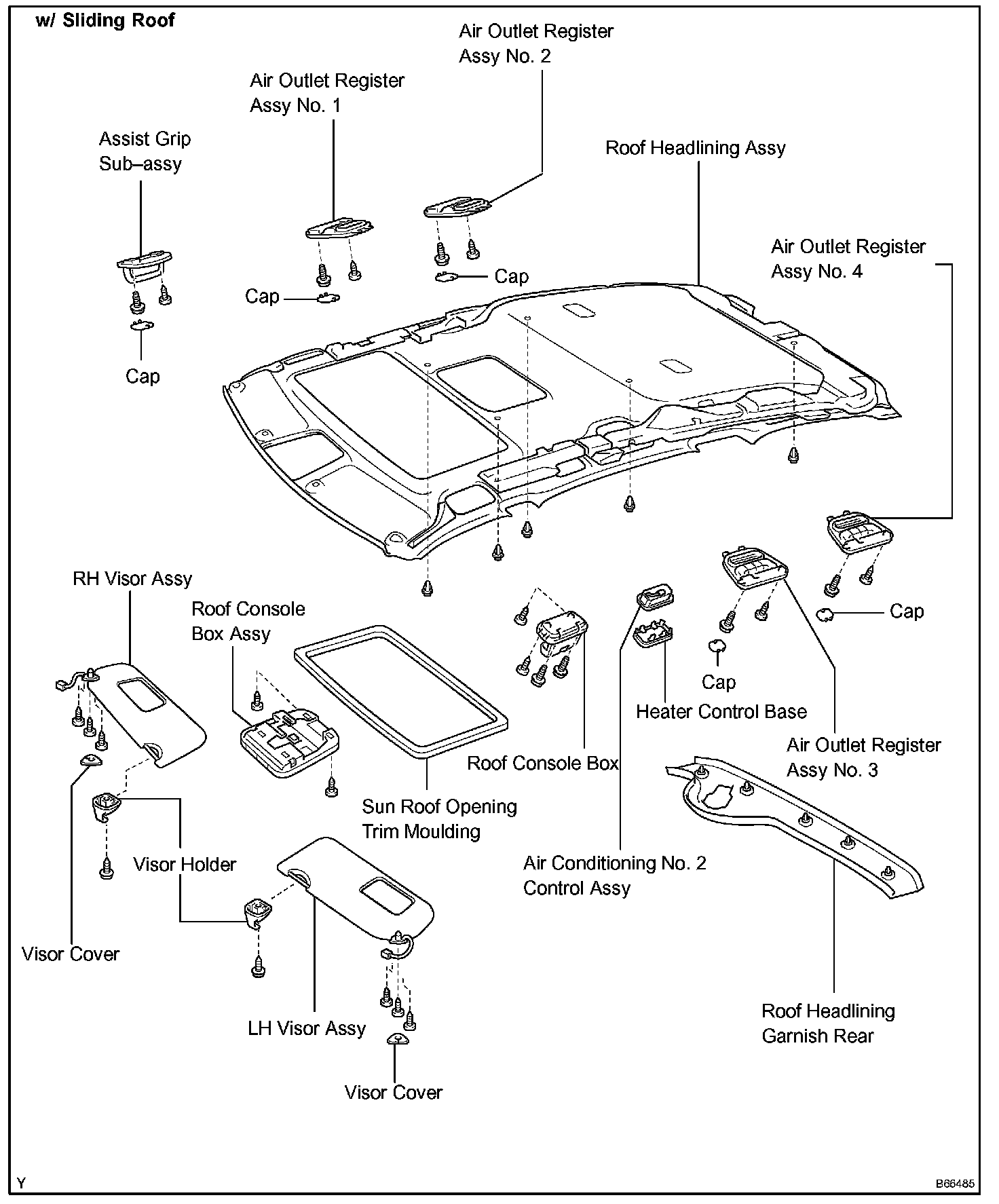 w/ Sliding Roof

Air Outlet Register Assy No. 2

Air Outlet Register Assy No. 1

Assist Grip Sub–assy

Roof Headlining Assy

Air Outlet Register Assy No. 4

Cap

Cap

Cap

RH Visor Assy

Roof Console Box Assy

Cap

Cap

Heater Control Base

Air Outlet Register Assy No. 3

Roof Console Box

Sun Roof Opening Trim Moulding

Visor Holder

Air Conditioning No. 2 Control Assy

Visor Cover

LH Visor Assy

Roof Headlining Garnish Rear

Visor Cover

Y

B66485