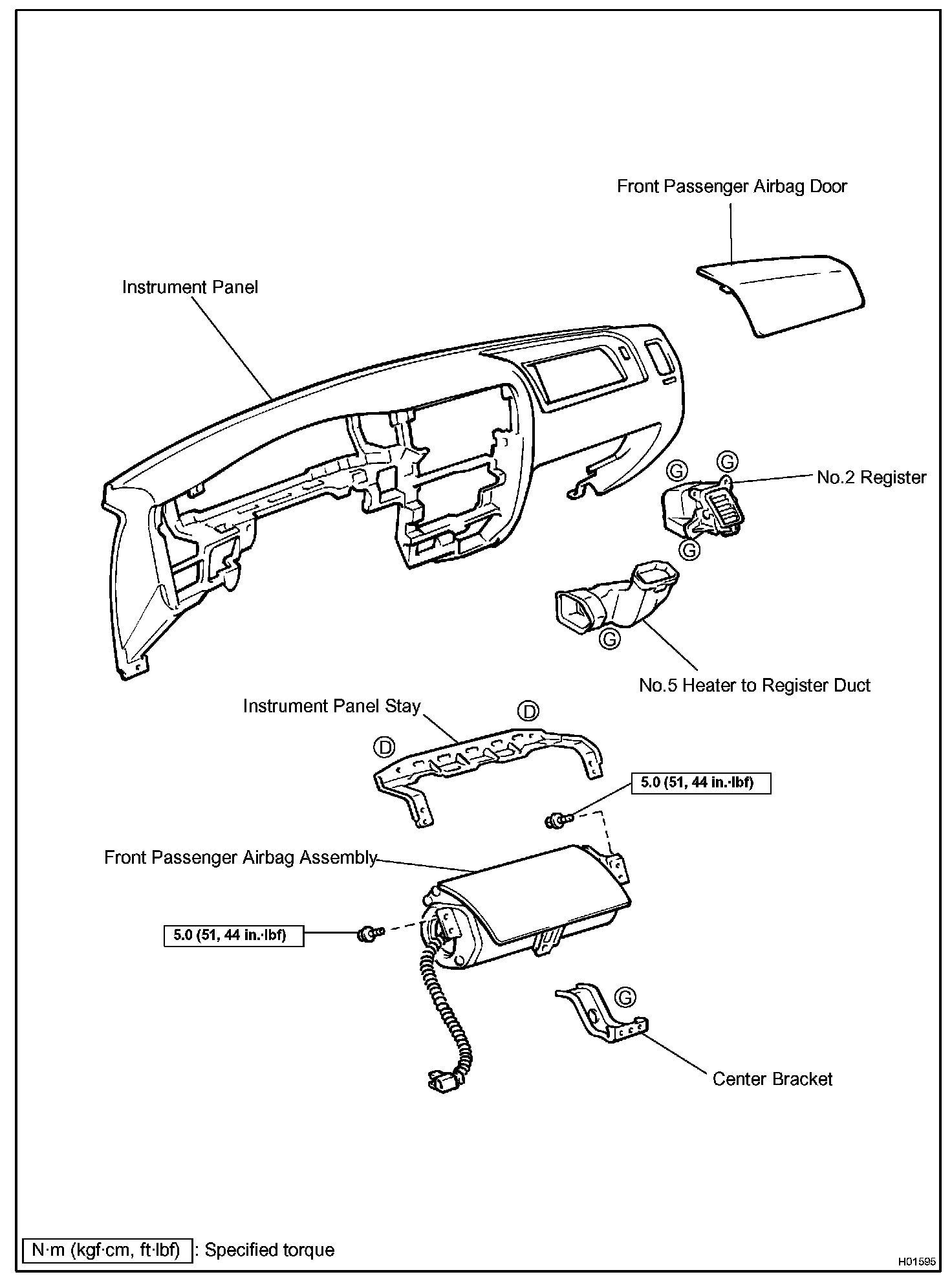 Front Passenger Airbag Door

Instrument Panel

G

G

No.2 Register

G

G

No.5 Heater to Register Duct

Instrument Panel Stay

D

D

5.0 (51, 44 in.·lbf)

Front Passenger Airbag Assembly

5.0 (51, 44 in.·lbf)

G

Center Bracket

N·m (kgf·cm, ft·lbf) : Specified torque

H01595