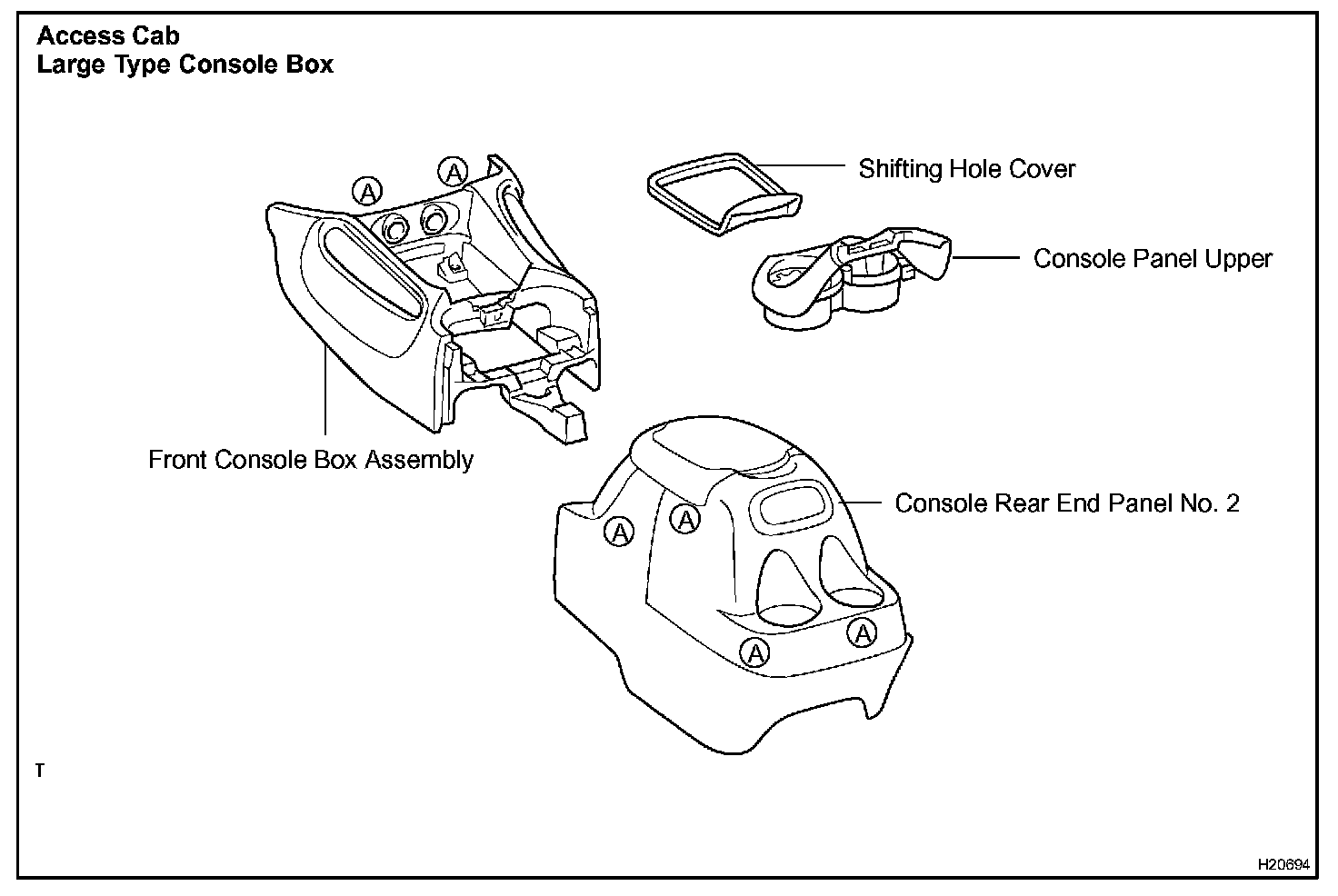 Access Cab
Large Type Console Box

A
A
Shifting Hole Cover
Console Panel Upper
Front Console Box Assembly
Console Rear End Panel No. 2
A
A
A
A

T

H20694