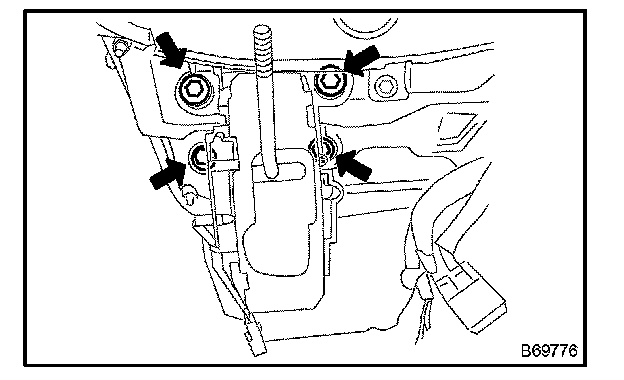 B69776