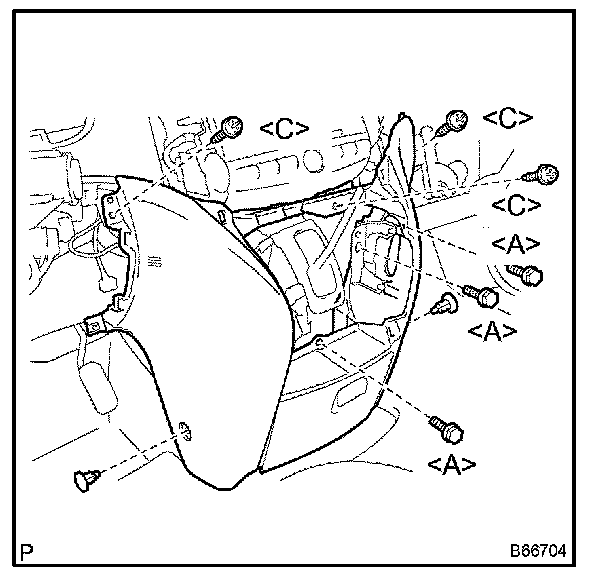 <C>
<C>
<C>
<A>
<A>
<A>
P
B66704