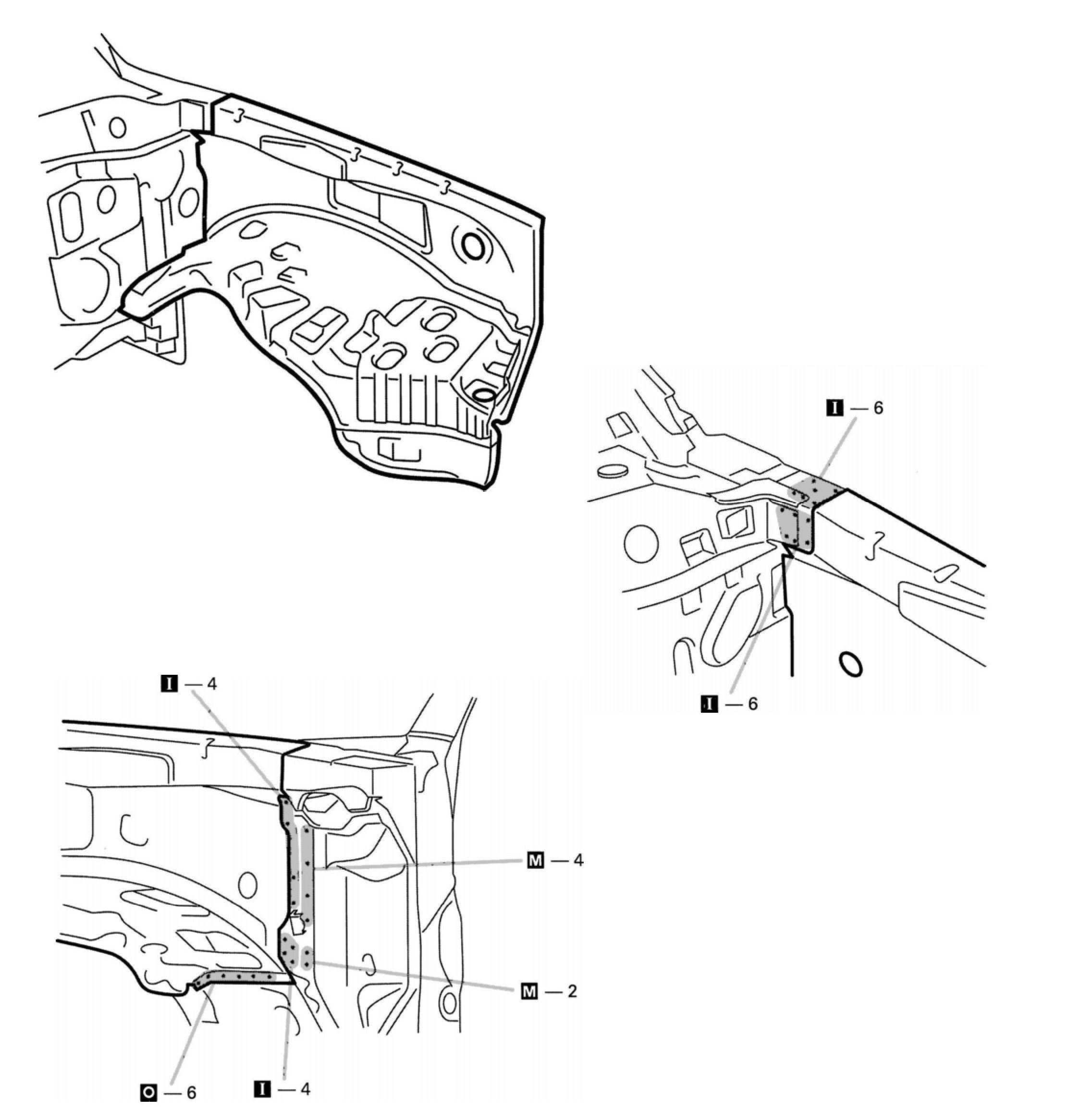 I — 6

I — 6

I — 4

M — 4

M — 2

O — 6

I — 4