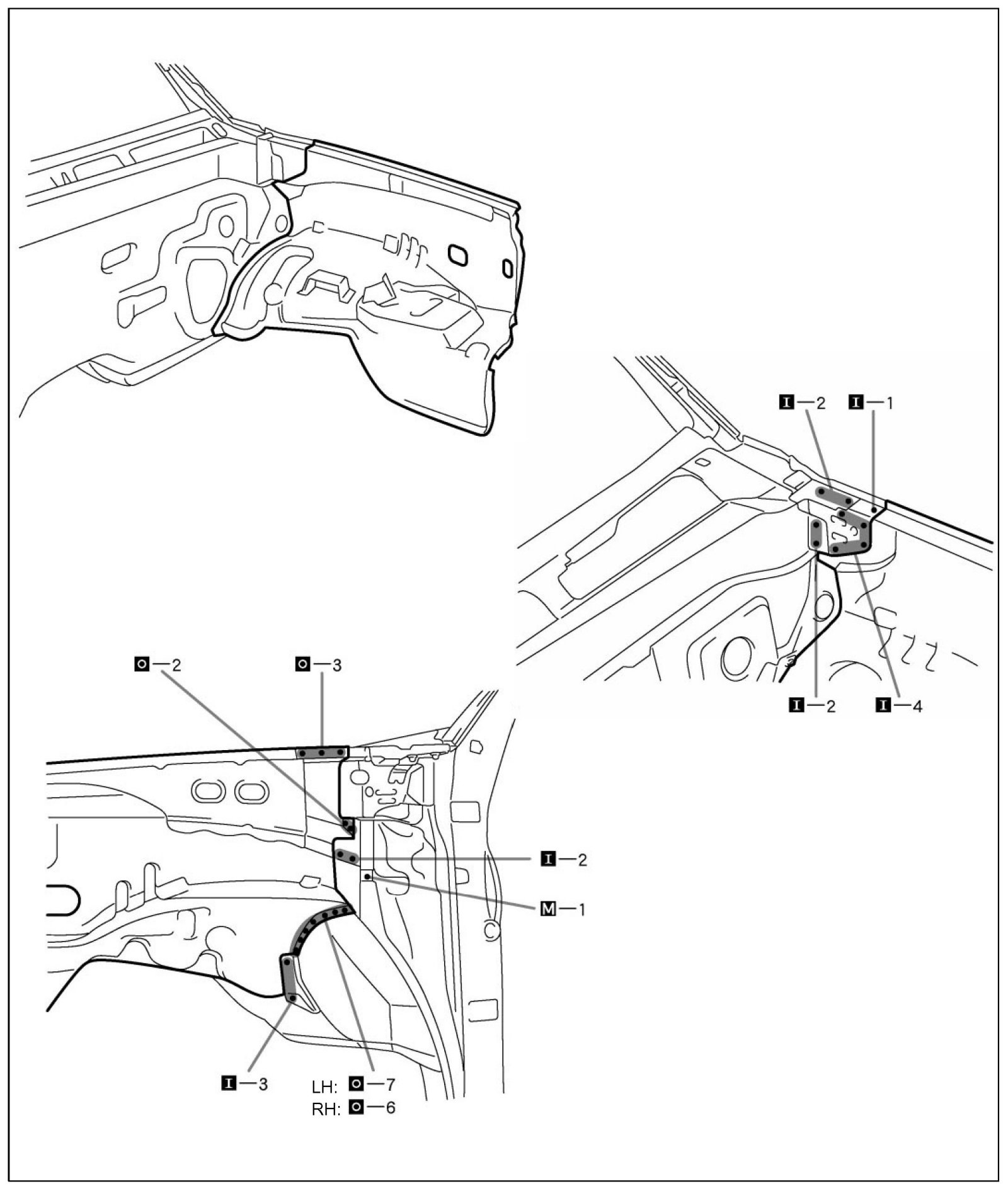 I—2 I—1

I—2 I—4

O—2 O—3

I—2

M—1

I—3

LH: O—7
RH: O—6