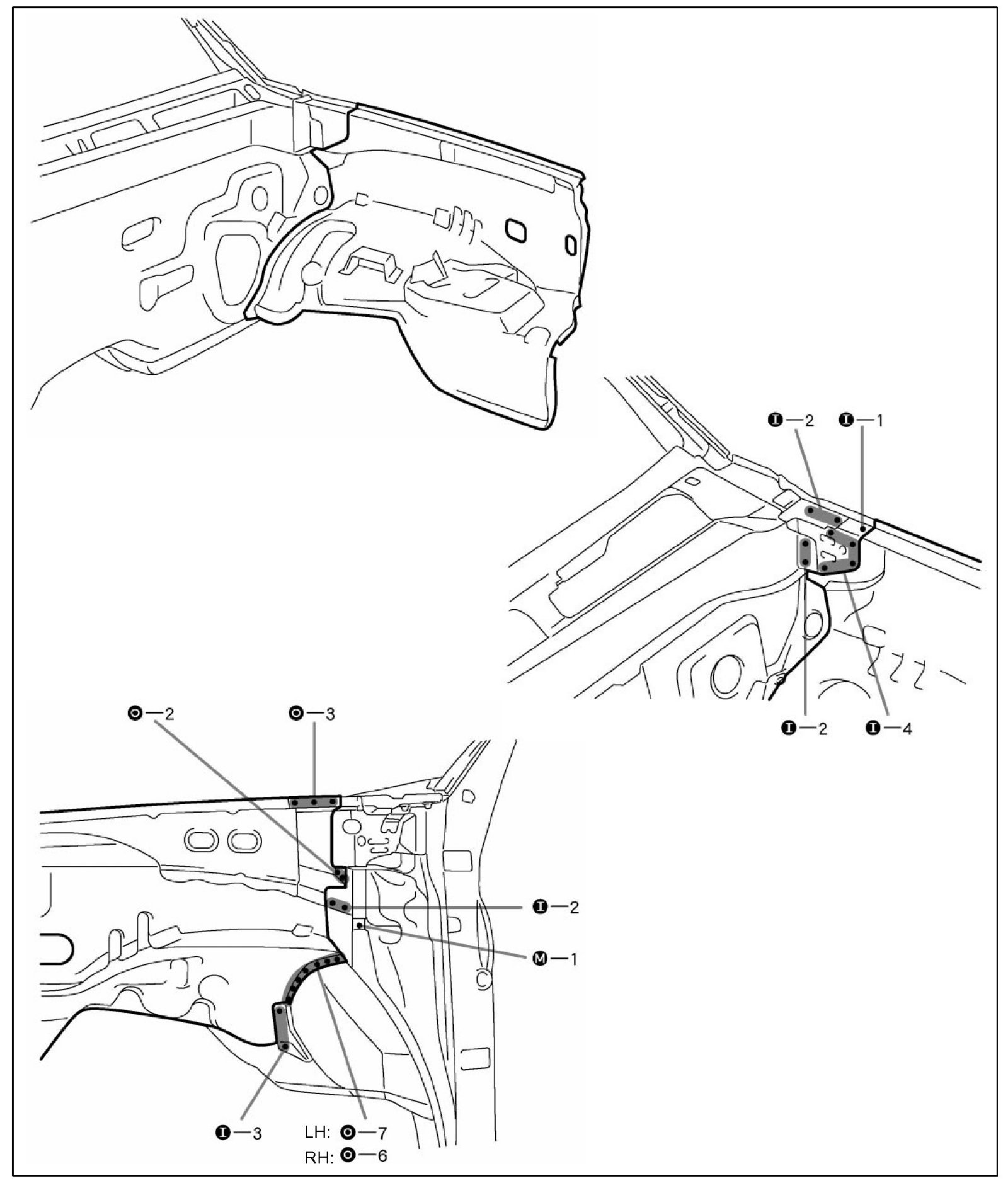 I—2 I—1

I—2 I—4

O—2 O—3

I—2

M—1

I—3 LH: O—7
RH: O—6