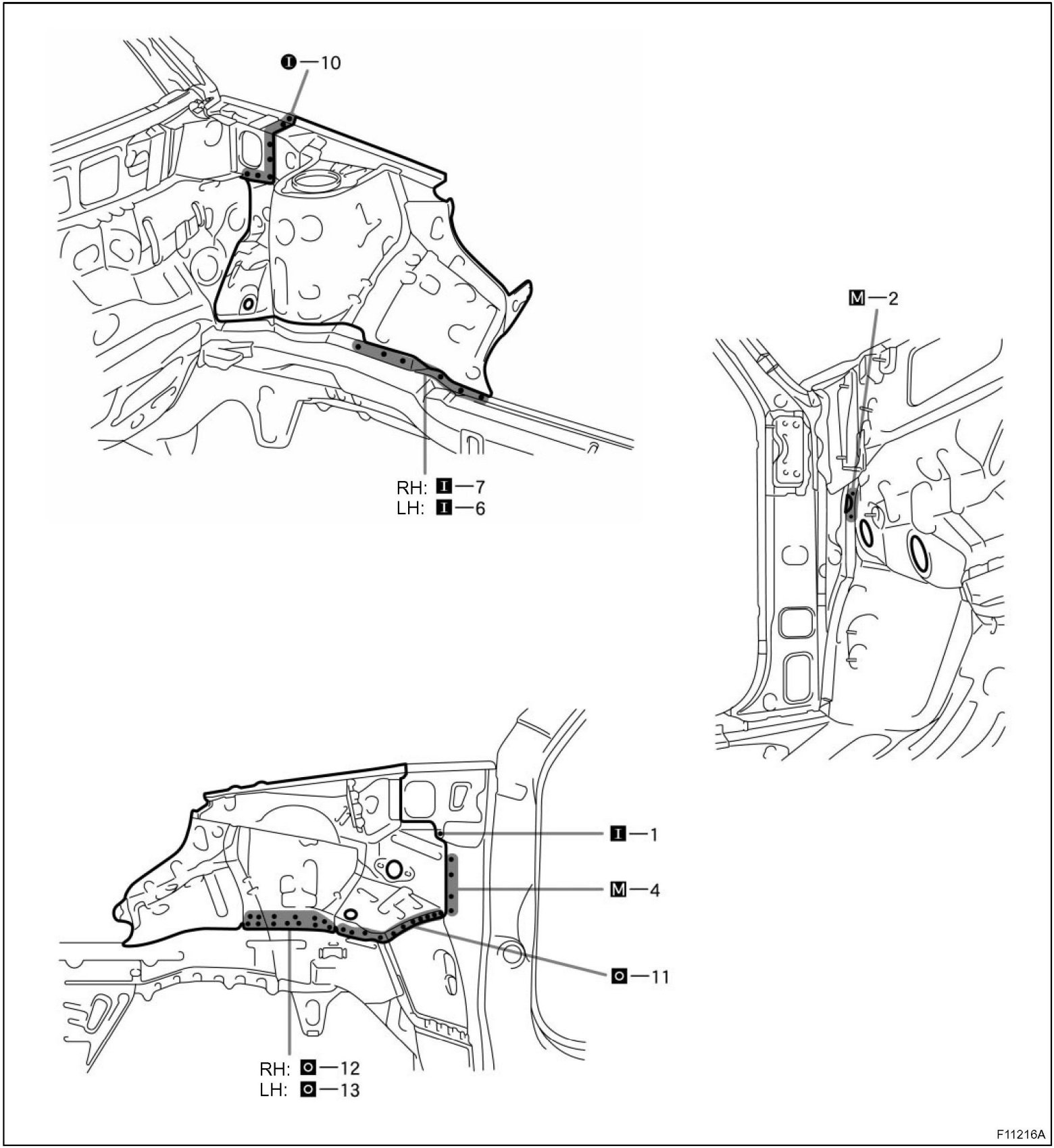 I—10

RH: I—7
LH: I—6

M—2

I—1

M—4

O—11

RH: O—12
LH: O—13

F11216A