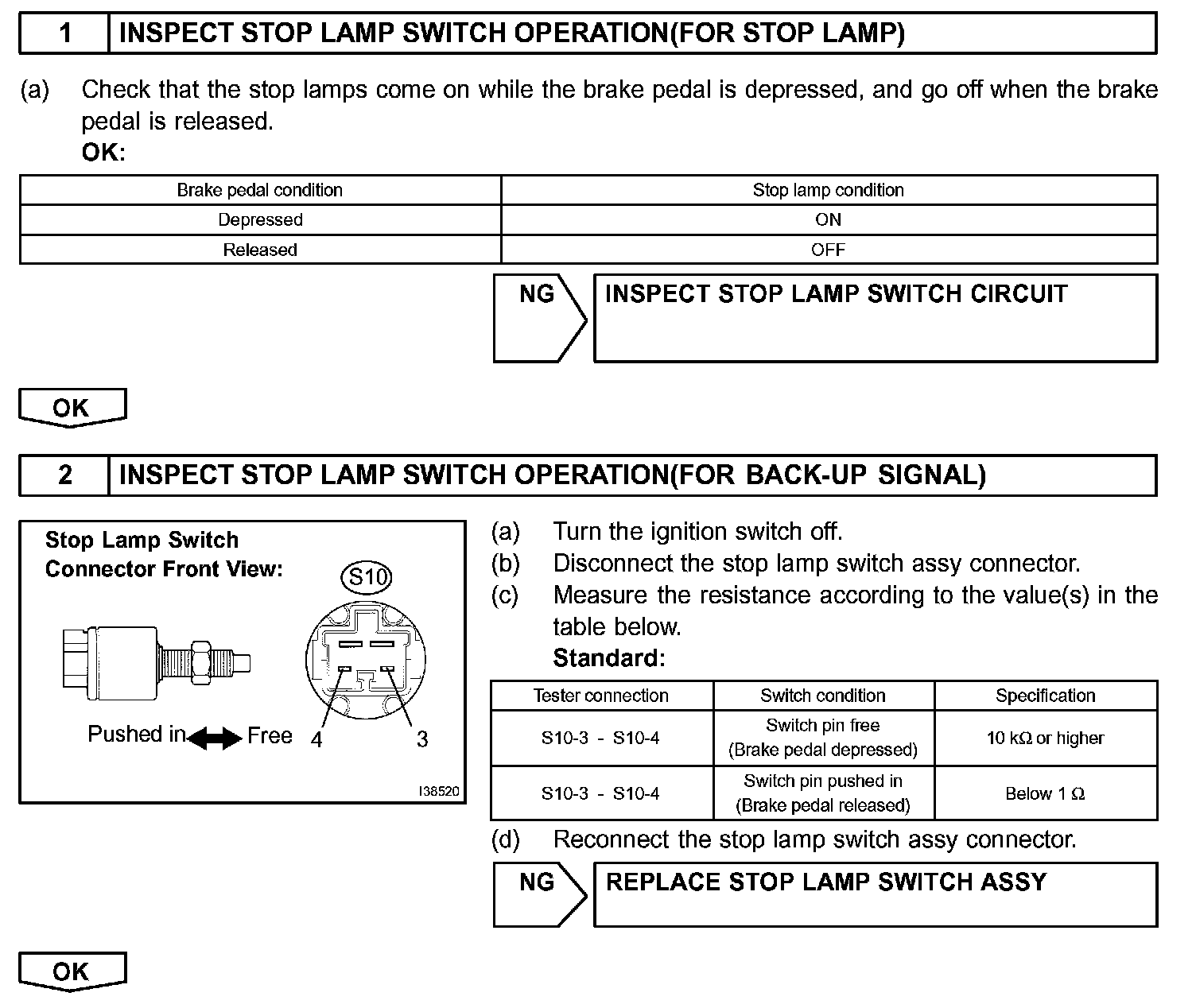 1 INSPECT STOP LAMP SWITCH OPERATION(FOR STOP LAMP)

(a) Check that the stop lamps come on while the brake pedal is depressed, and go off when the brake pedal is released.
OK:

| Brake pedal condition | Stop lamp condition |
|---|---|
| Depressed | ON |
| Released | OFF |

NG INSPECT STOP LAMP SWITCH CIRCUIT

OK

2 INSPECT STOP LAMP SWITCH OPERATION(FOR BACK-UP SIGNAL)

Stop Lamp Switch
Connector Front View:
S10
Pushed in Free 4 3
I38520

(a) Turn the ignition switch off.
(b) Disconnect the stop lamp switch assy connector.
(c) Measure the resistance according to the value(s) in the table below.
Standard:

| Tester connection | Switch condition | Specification |
|---|---|---|
| S10-3 - S10-4 | Switch pin free (Brake pedal depressed) | 10 kΩ or higher |
| S10-3 - S10-4 | Switch pin pushed in (Brake pedal released) | Below 1 Ω |

(d) Reconnect the stop lamp switch assy connector.

NG REPLACE STOP LAMP SWITCH ASSY

OK