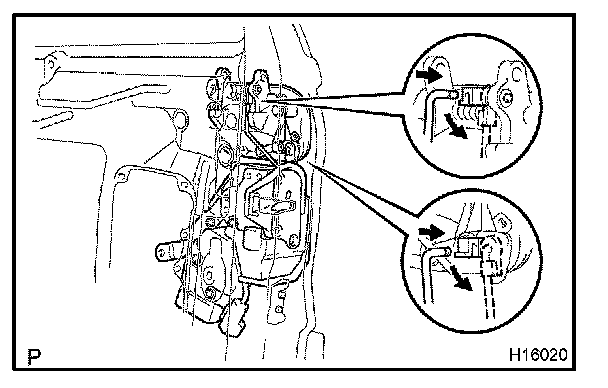 P

H16020