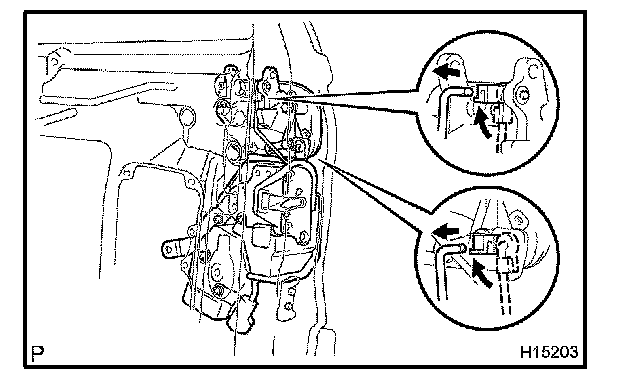 P

H15203