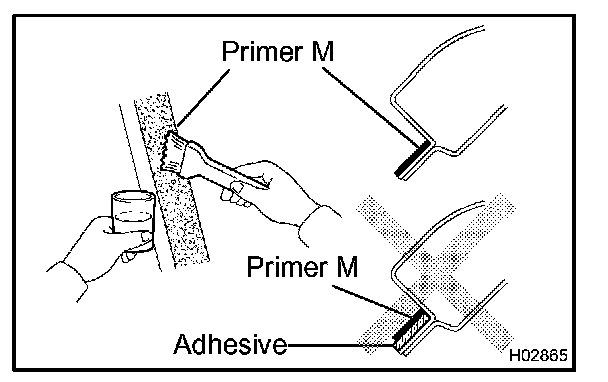 Primer M

Primer M

Adhesive

H02865