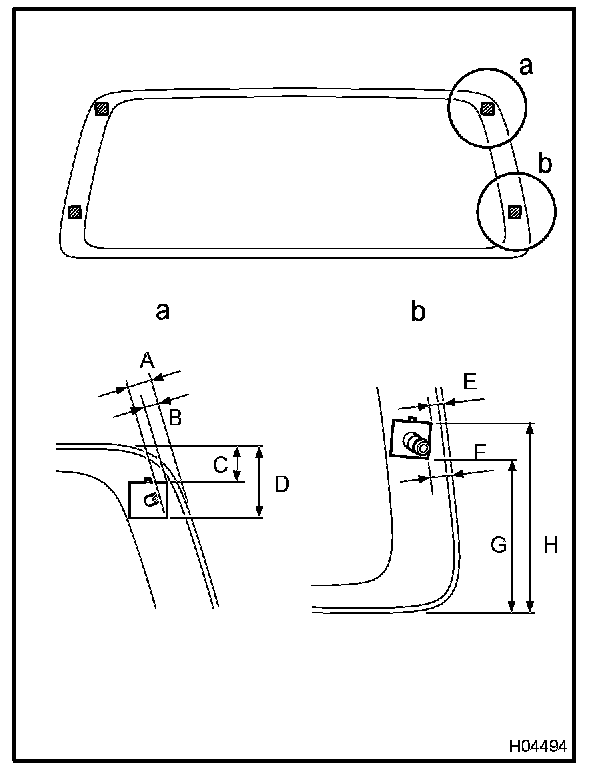 a

b

a

b

A

B

C

D

E

F

G

H

H04494