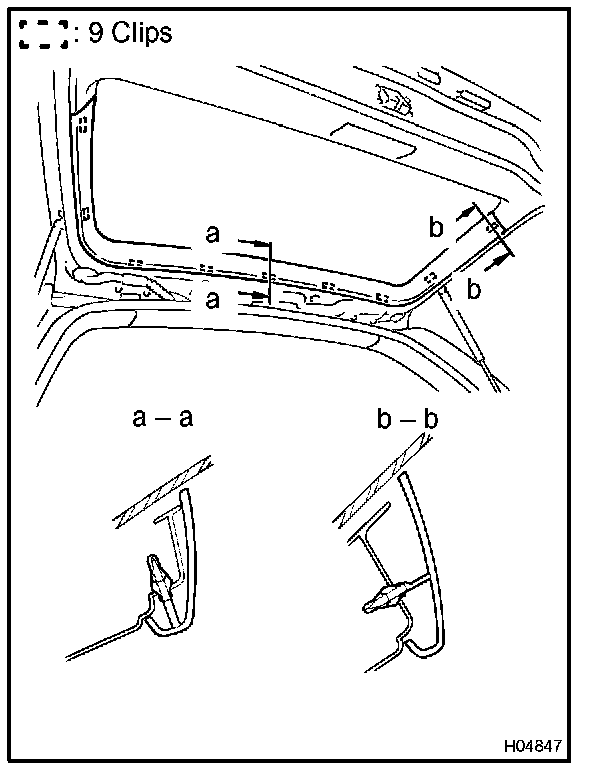 : 9 Clips

a

a

b

b

a – a

b – b

H04847