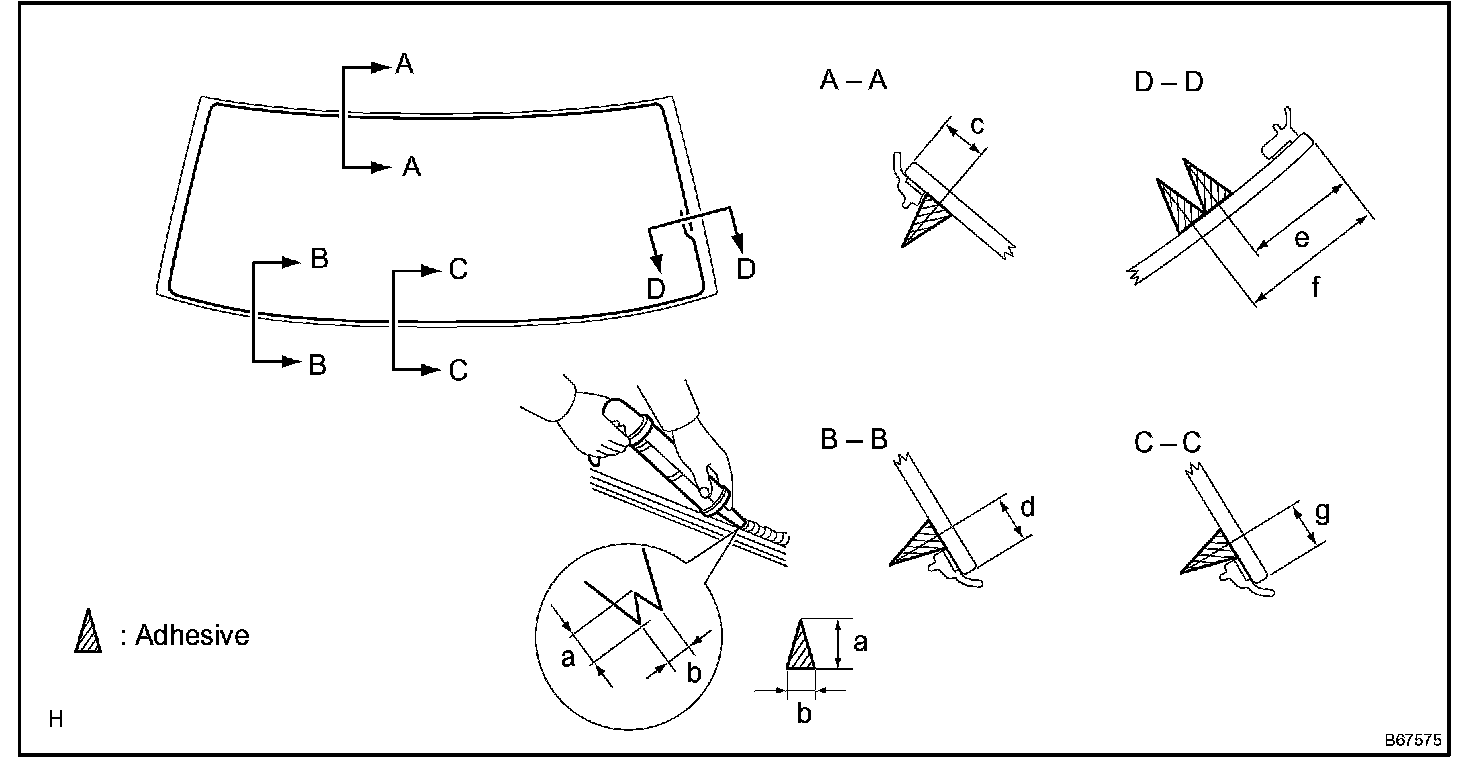 A
A
B
B
C
C
D
D

A – A
c

D – D
e
f

B – B
d

C – C
g

a
b

a
b

: Adhesive

H

B67575