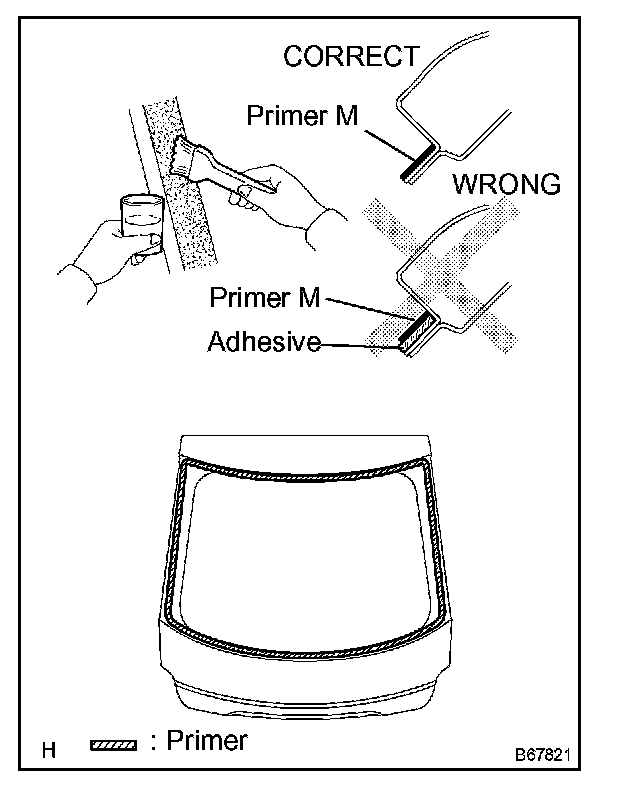 CORRECT
Primer M
WRONG
Primer M
Adhesive
H
: Primer
B67821