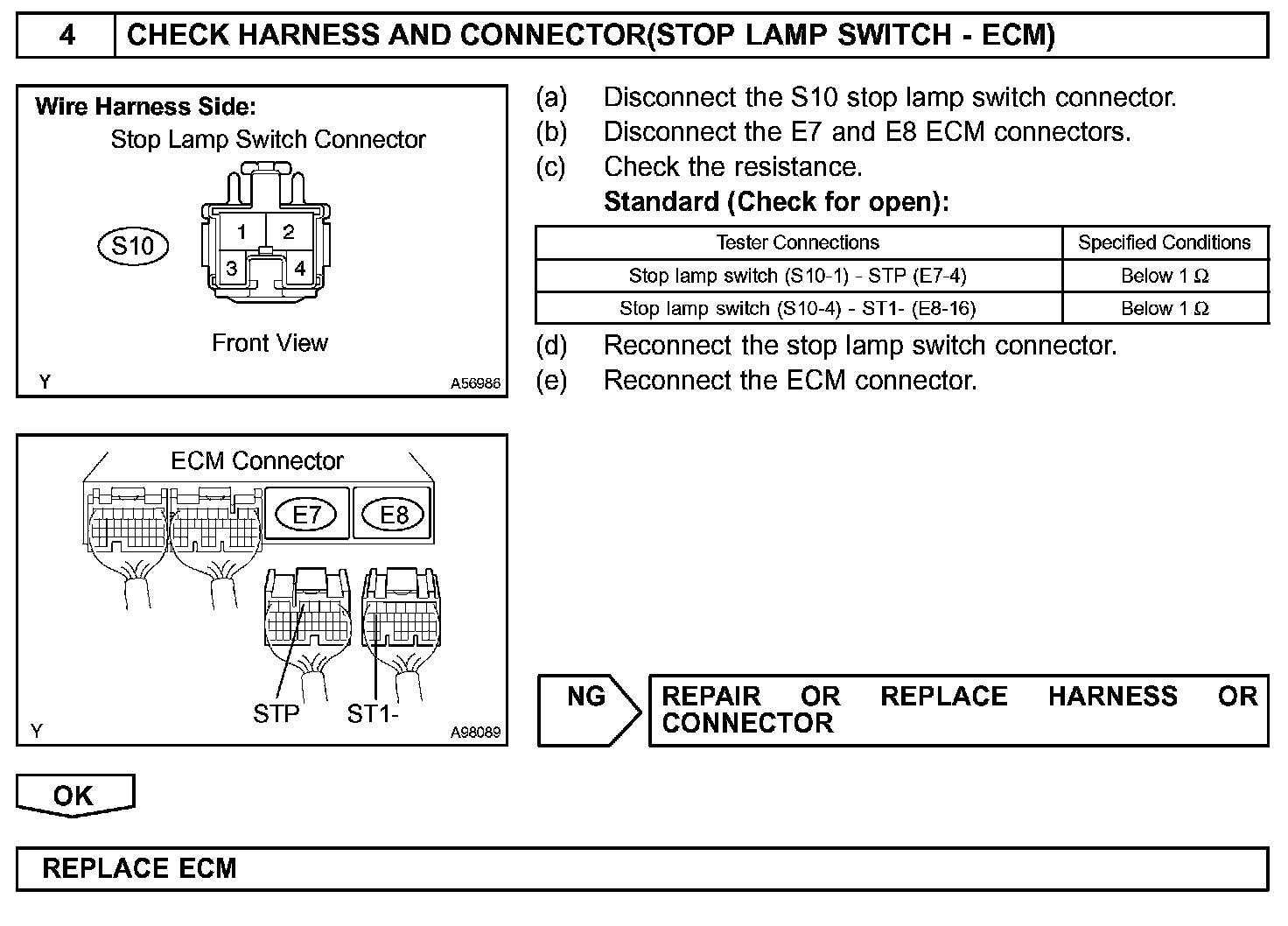 4 CHECK HARNESS AND CONNECTOR(STOP LAMP SWITCH - ECM)

Wire Harness Side:
Stop Lamp Switch Connector
S10
1 2
3 4
Front View
Y A56986

(a) Disconnect the S10 stop lamp switch connector.
(b) Disconnect the E7 and E8 ECM connectors.
(c) Check the resistance.
Standard (Check for open):

| Tester Connections | Specified Conditions |
|---|---|
| Stop lamp switch (S10-1) - STP (E7-4) | Below 1 Ω |
| Stop lamp switch (S10-4) - ST1- (E8-16) | Below 1 Ω |

(d) Reconnect the stop lamp switch connector.
(e) Reconnect the ECM connector.

ECM Connector
E7 E8
STP ST1-
Y A98089

NG REPAIR OR REPLACE HARNESS OR CONNECTOR

OK

REPLACE ECM