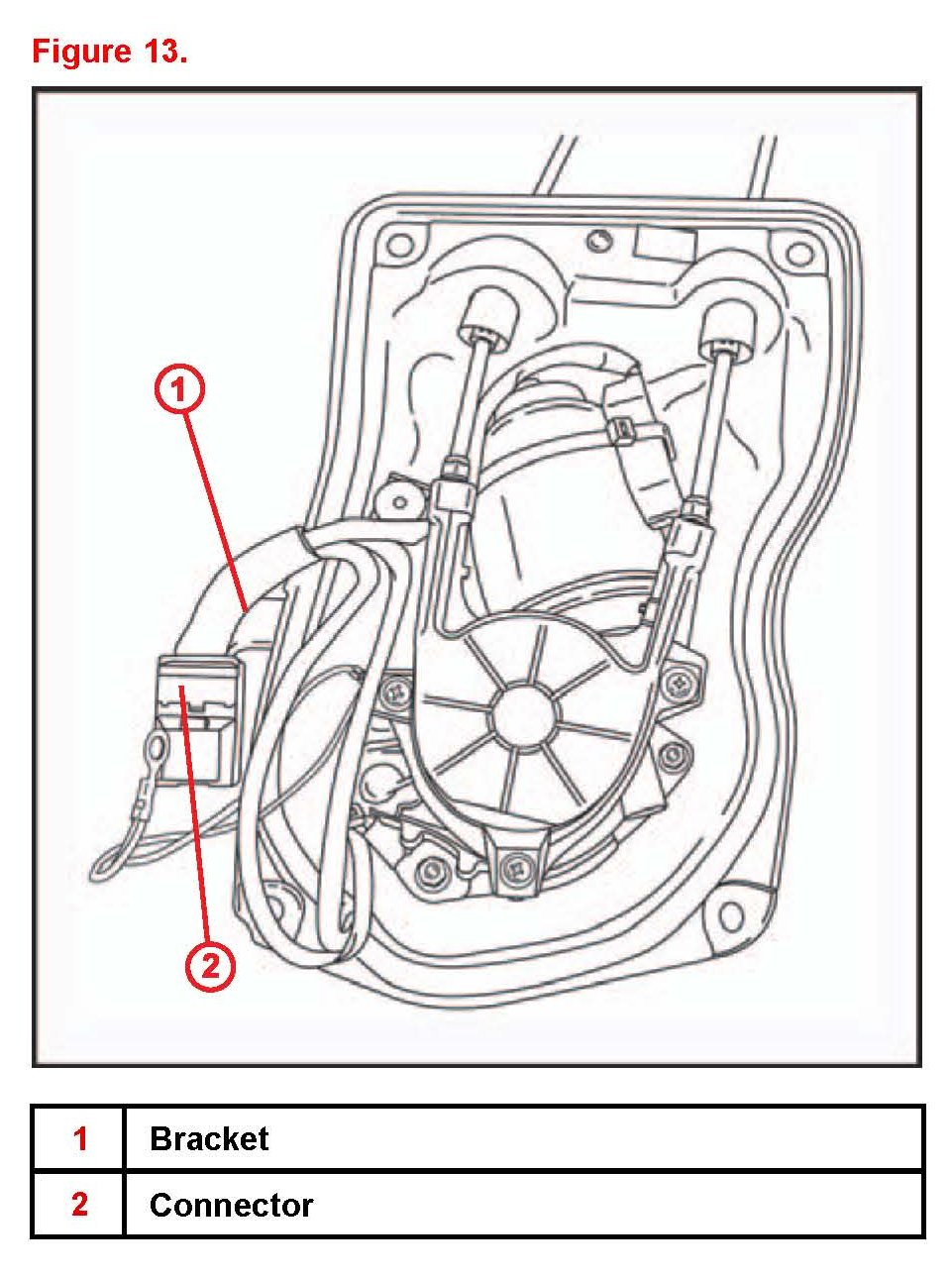 Figure 13.

1

2

| 1 | Bracket |
|---|---|
| 2 | Connector |