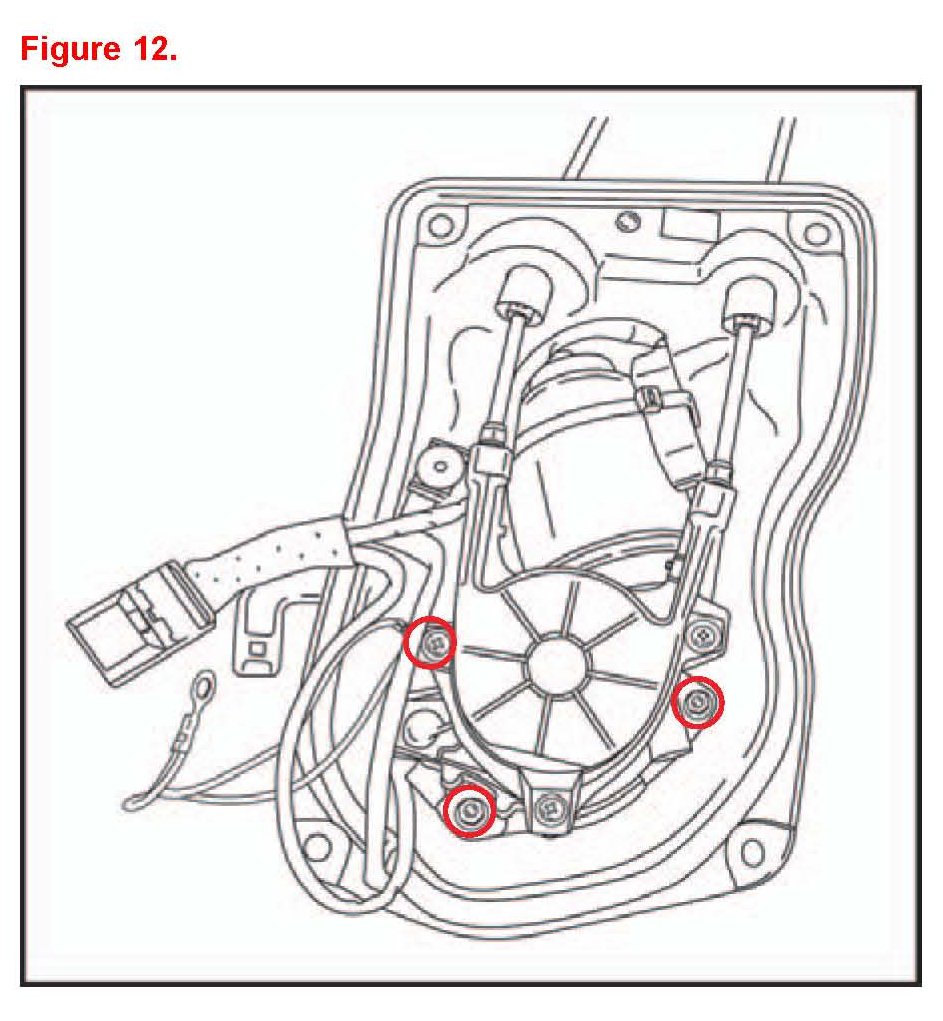 Figure 12.