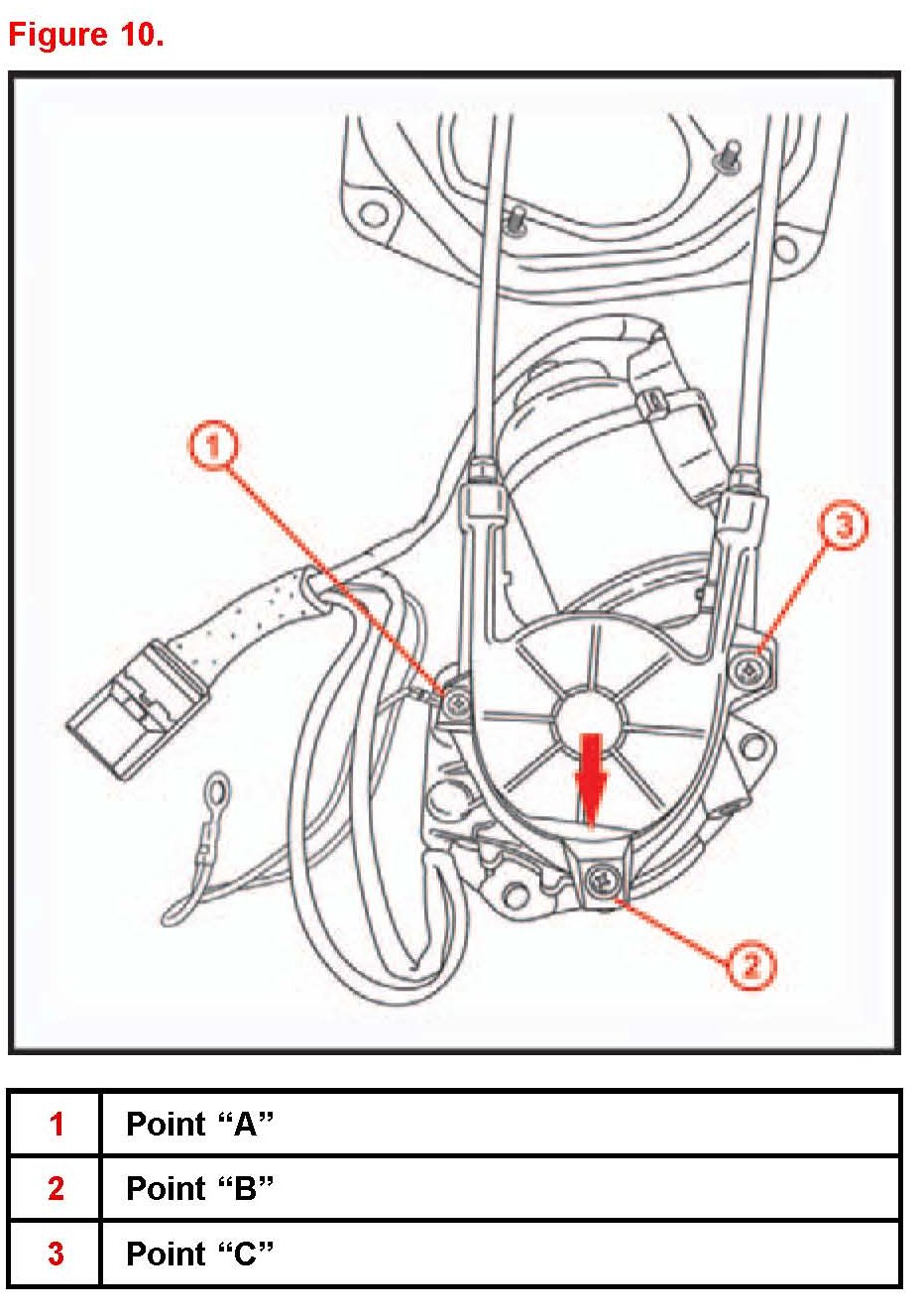 Figure 10.

1

3

2

| 1 | Point “A” |
|---|---|
| 2 | Point “B” |
| 3 | Point “C” |