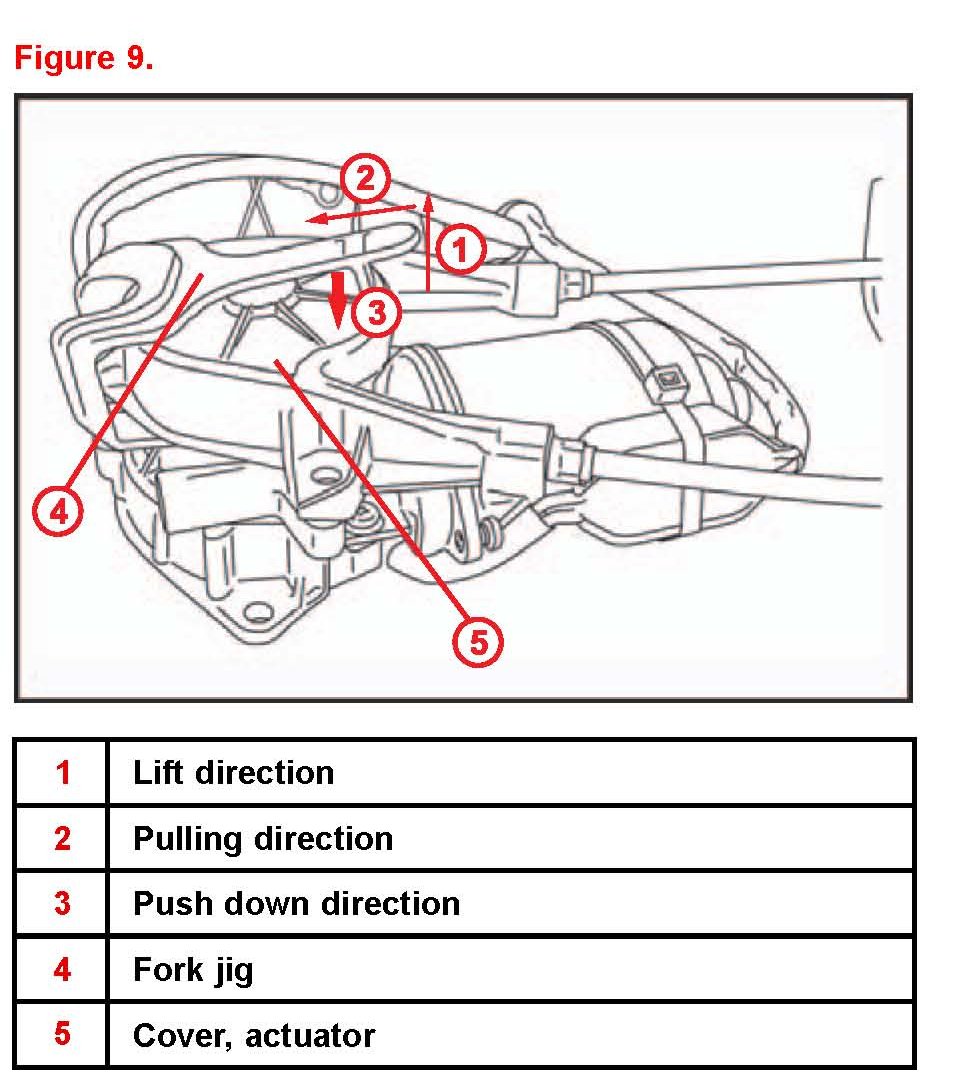 Figure 9.

2
1
3
4
5

| 1 | Lift direction |
|---|---|
| 2 | Pulling direction |
| 3 | Push down direction |
| 4 | Fork jig |
| 5 | Cover, actuator |