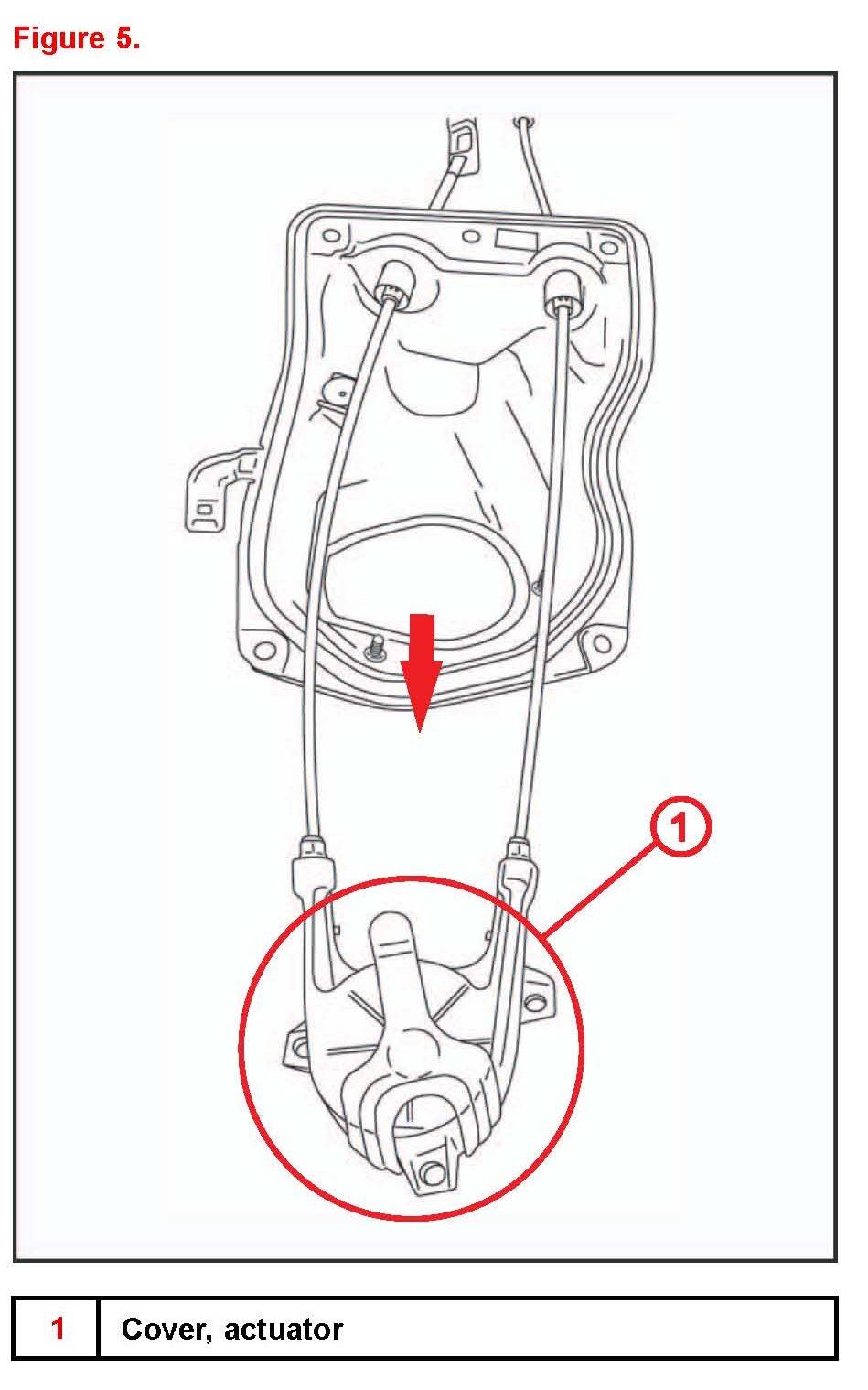 Figure 5.

1

| 1 | Cover, actuator |
|---|---|