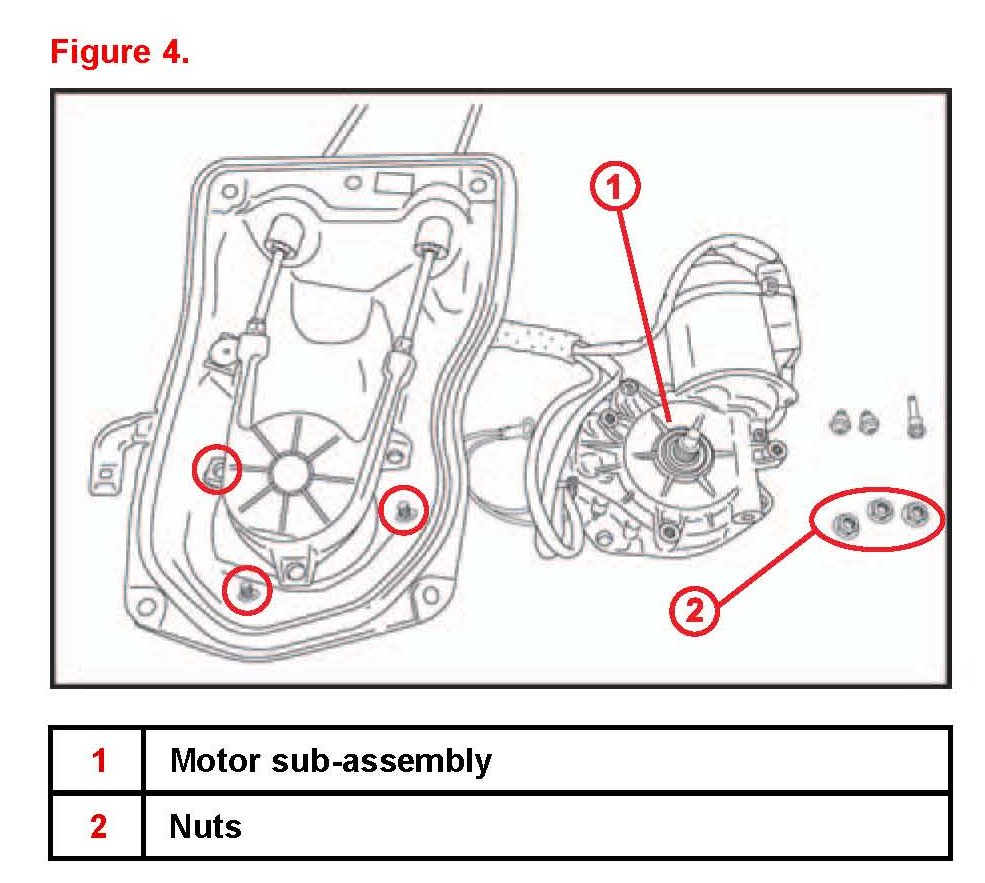 Figure 4.

1

2

| 1 | Motor sub-assembly |
|---|---|
| 2 | Nuts |