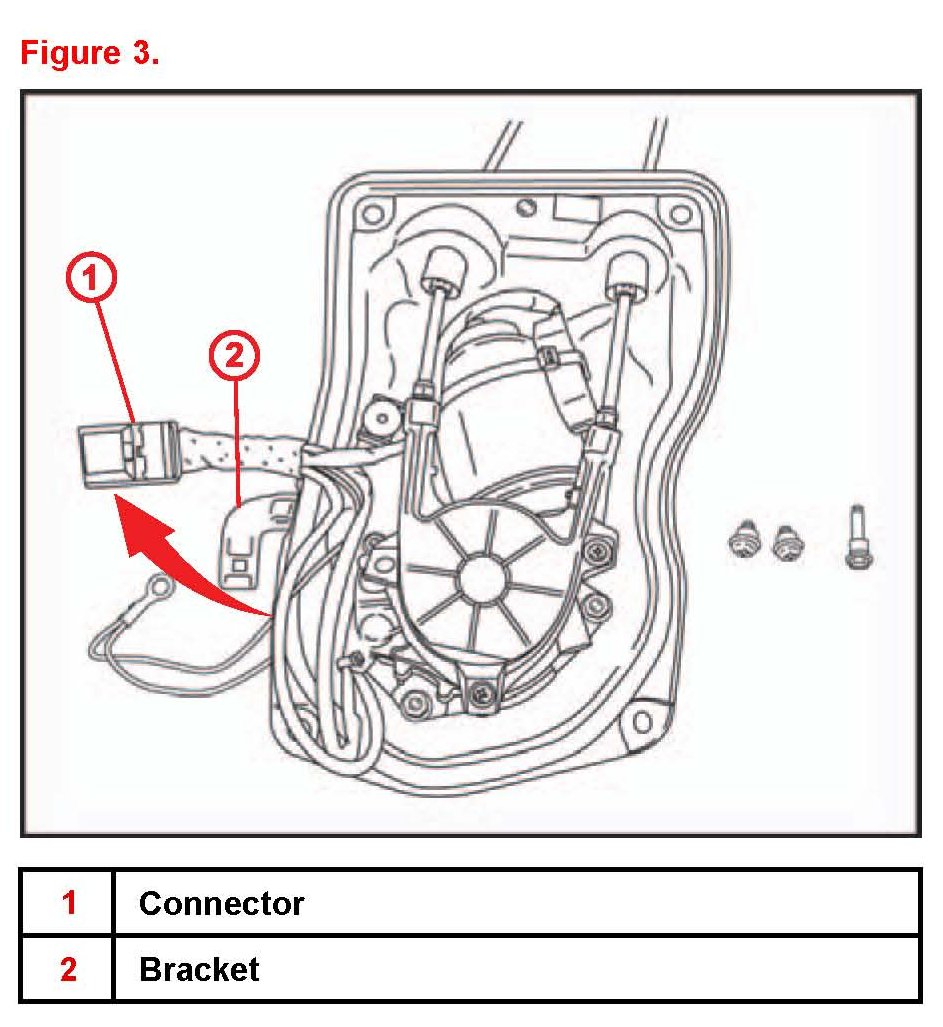 Figure 3.

1

2

| 1 | Connector |
|---|---|
| 2 | Bracket |