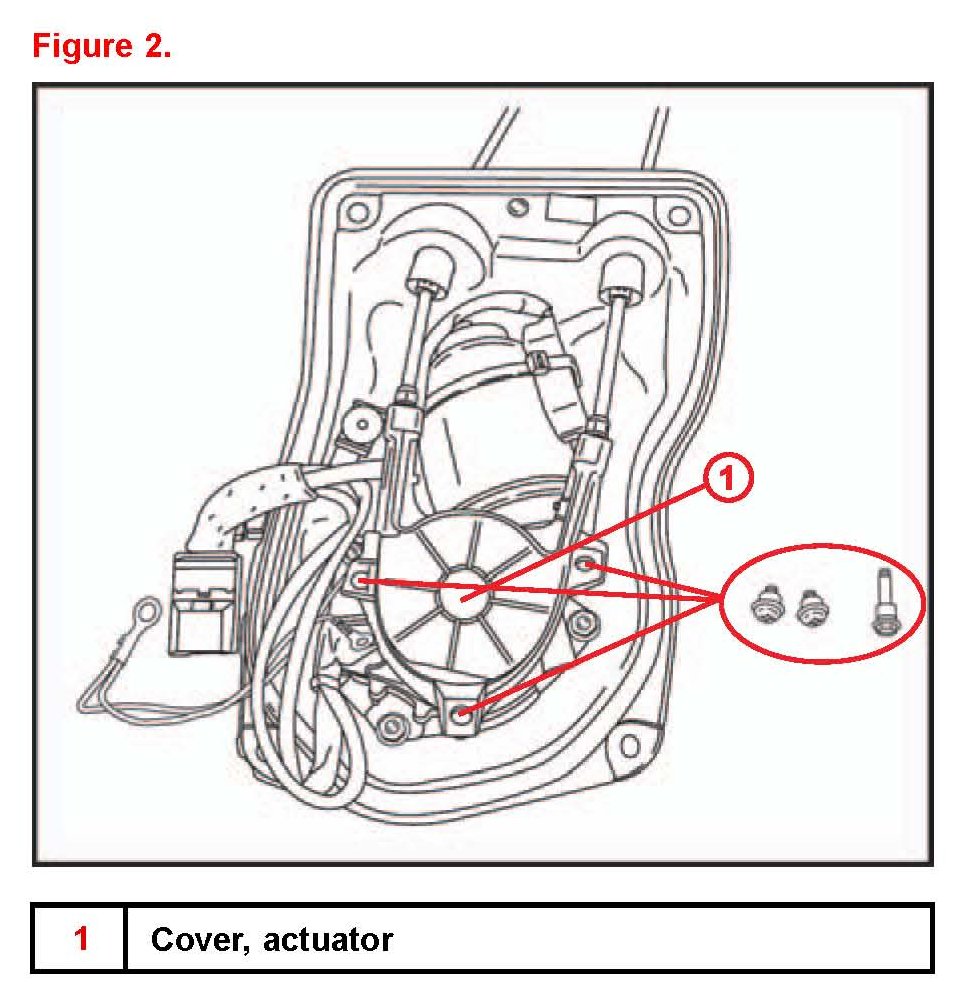 Figure 2.

1

| 1 | Cover, actuator |
|---|---|