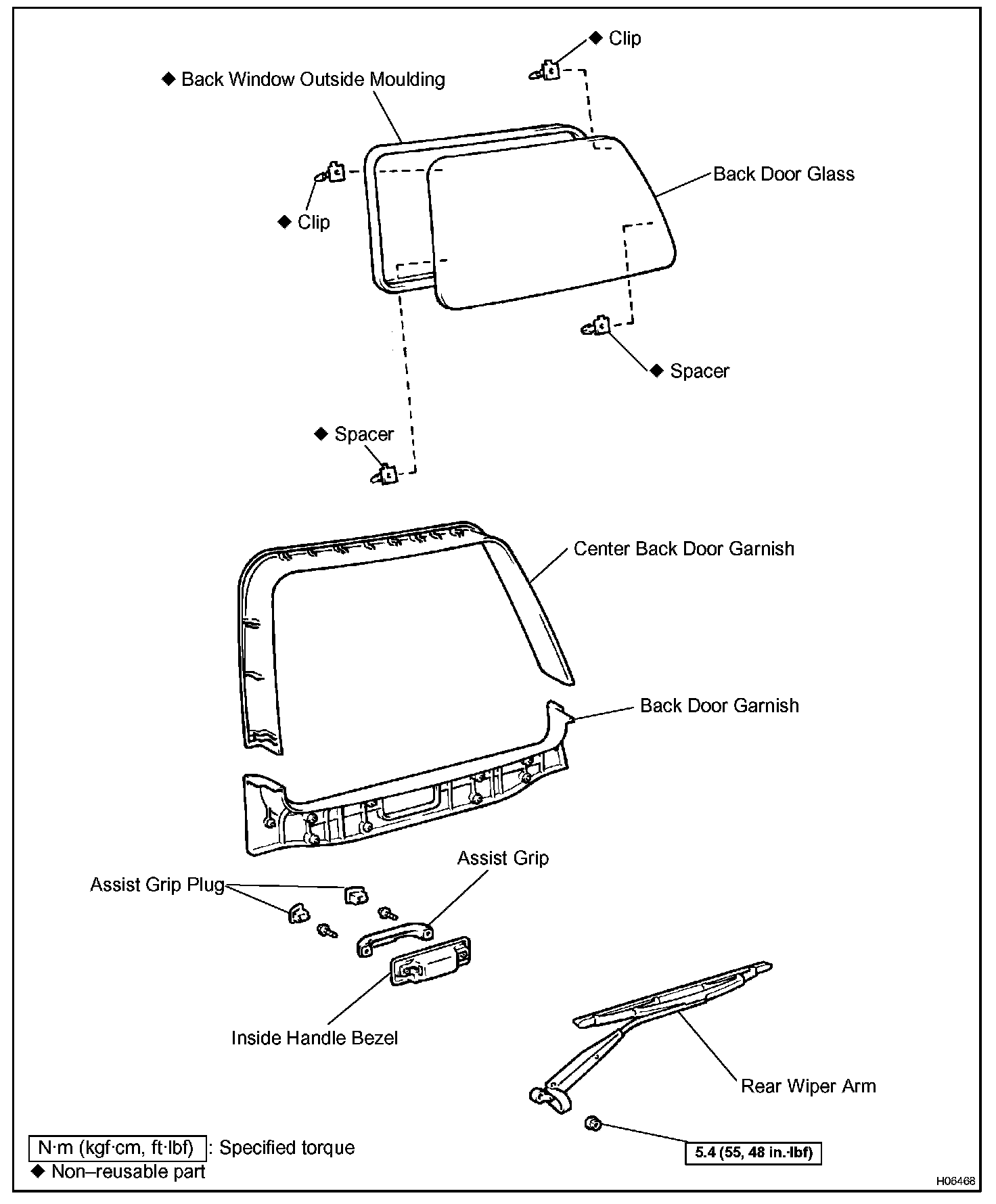 ◆ Clip

◆ Back Window Outside Moulding

Back Door Glass

◆ Clip

◆ Spacer

◆ Spacer

Center Back Door Garnish

Back Door Garnish

Assist Grip

Assist Grip Plug

Inside Handle Bezel

Rear Wiper Arm

5.4 (55, 48 in.·lbf)

N·m (kgf·cm, ft·lbf) : Specified torque
◆ Non–reusable part

H06468