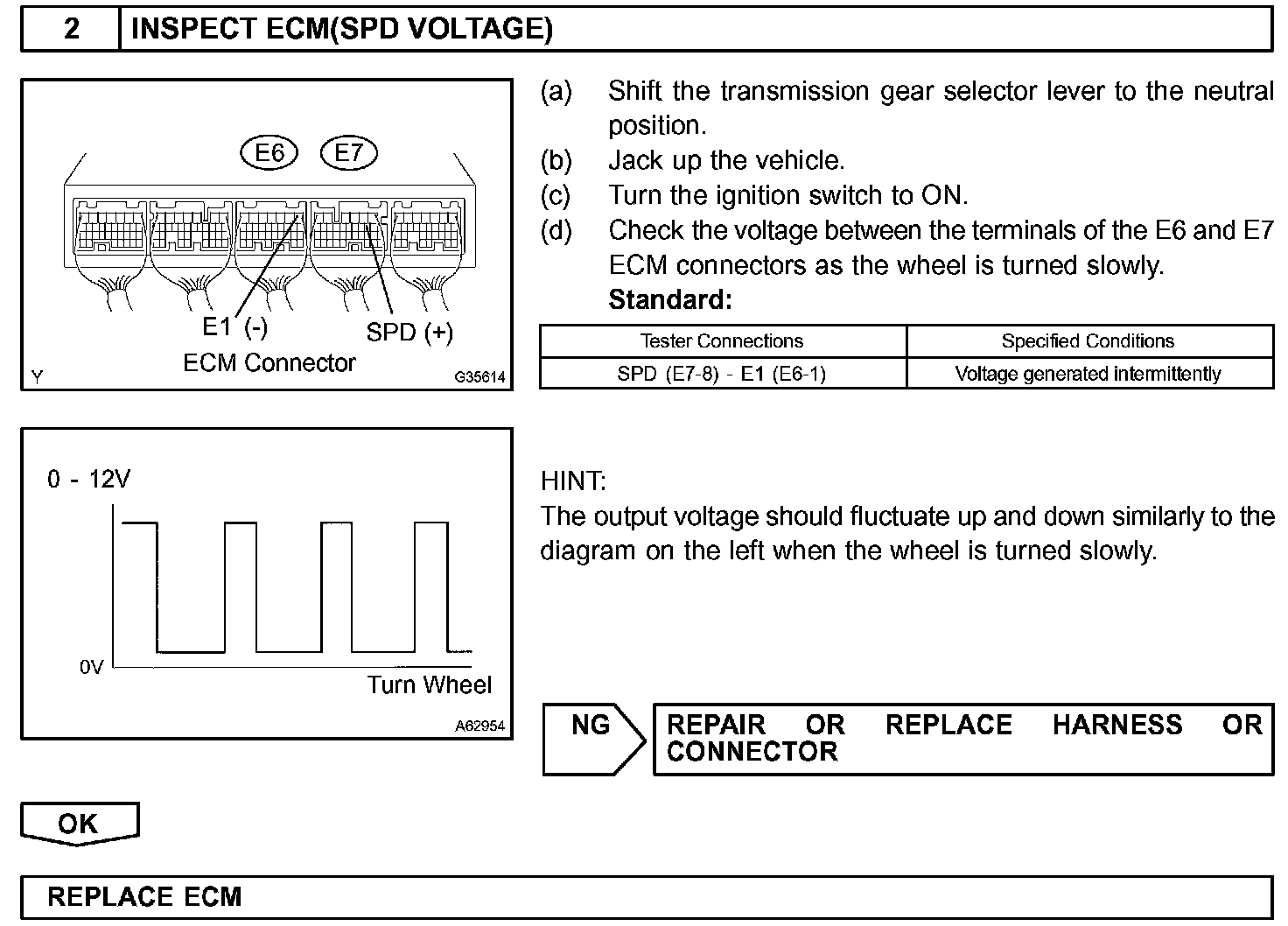 2 INSPECT ECM(SPD VOLTAGE)

E6 E7

E1 (-) SPD (+)

ECM Connector

Y G35614

(a) Shift the transmission gear selector lever to the neutral position.

(b) Jack up the vehicle.

(c) Turn the ignition switch to ON.

(d) Check the voltage between the terminals of the E6 and E7 ECM connectors as the wheel is turned slowly.

Standard:

| Tester Connections | Specified Conditions |
|---|---|
| SPD (E7-8) - E1 (E6-1) | Voltage generated intermittently |

0 - 12V

0V

Turn Wheel

A62954

HINT:
The output voltage should fluctuate up and down similarly to the diagram on the left when the wheel is turned slowly.

NG

REPAIR OR REPLACE HARNESS OR CONNECTOR

OK

REPLACE ECM