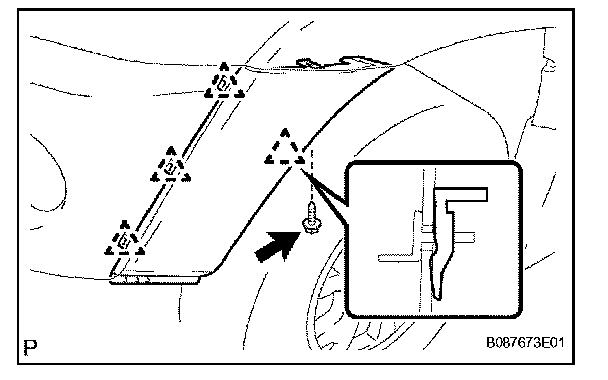 P

B087673E01