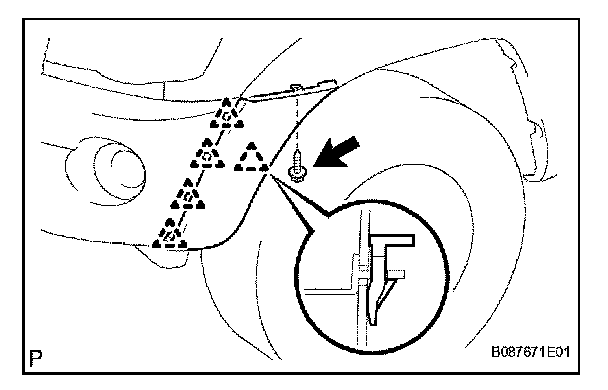 P

B087671E01