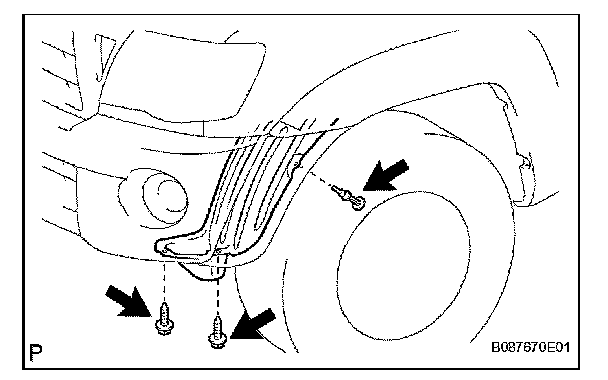 P

B087670E01