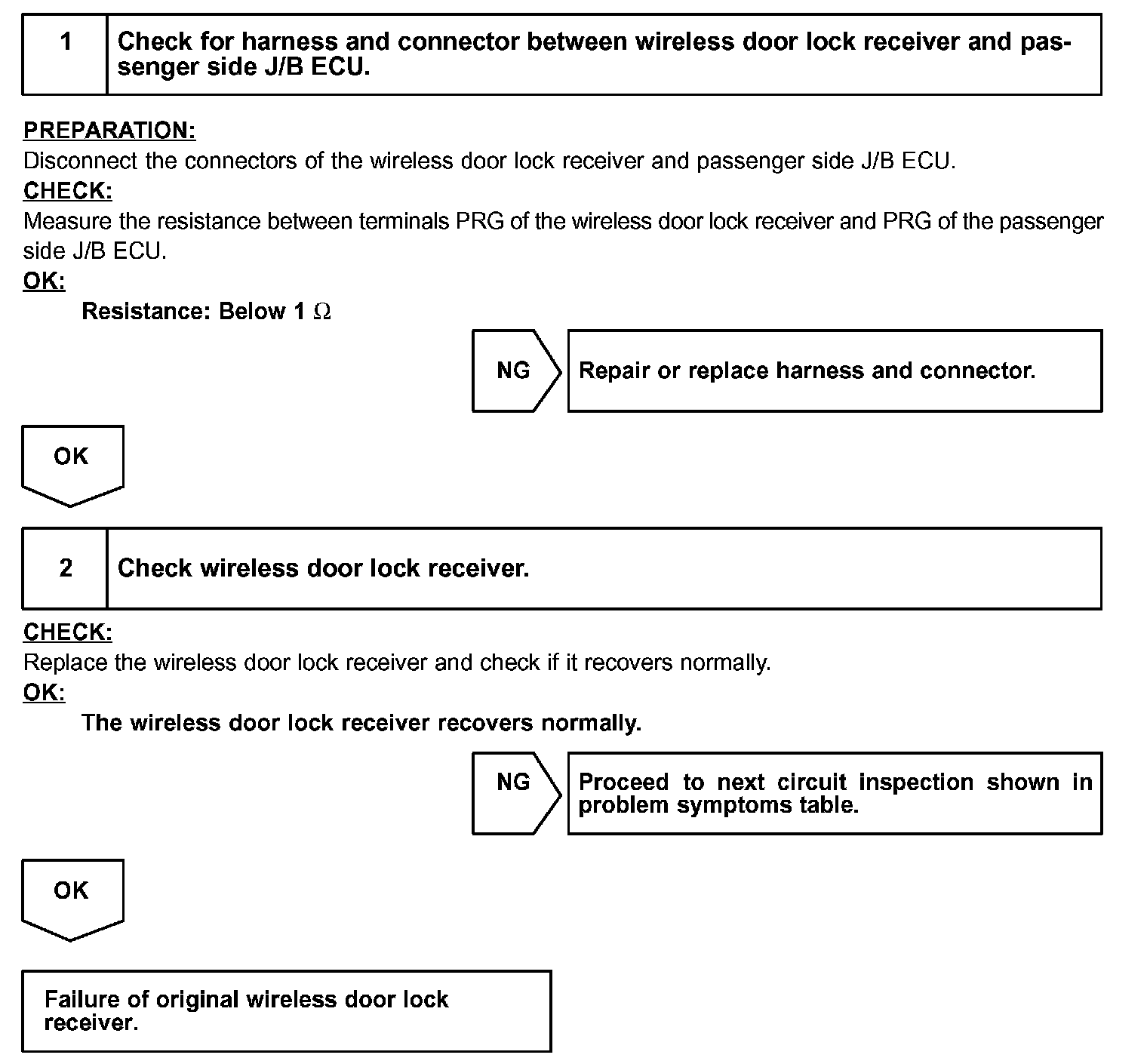 1 Check for harness and connector between wireless door lock receiver and passenger side J/B ECU.

PREPARATION:
Disconnect the connectors of the wireless door lock receiver and passenger side J/B ECU.
CHECK:
Measure the resistance between terminals PRG of the wireless door lock receiver and PRG of the passenger side J/B ECU.
OK:
Resistance: Below 1 $\Omega$

NG

Repair or replace harness and connector.

OK

2 Check wireless door lock receiver.

CHECK:
Replace the wireless door lock receiver and check if it recovers normally.
OK:
The wireless door lock receiver recovers normally.

NG

Proceed to next circuit inspection shown in problem symptoms table.

OK

Failure of original wireless door lock receiver.