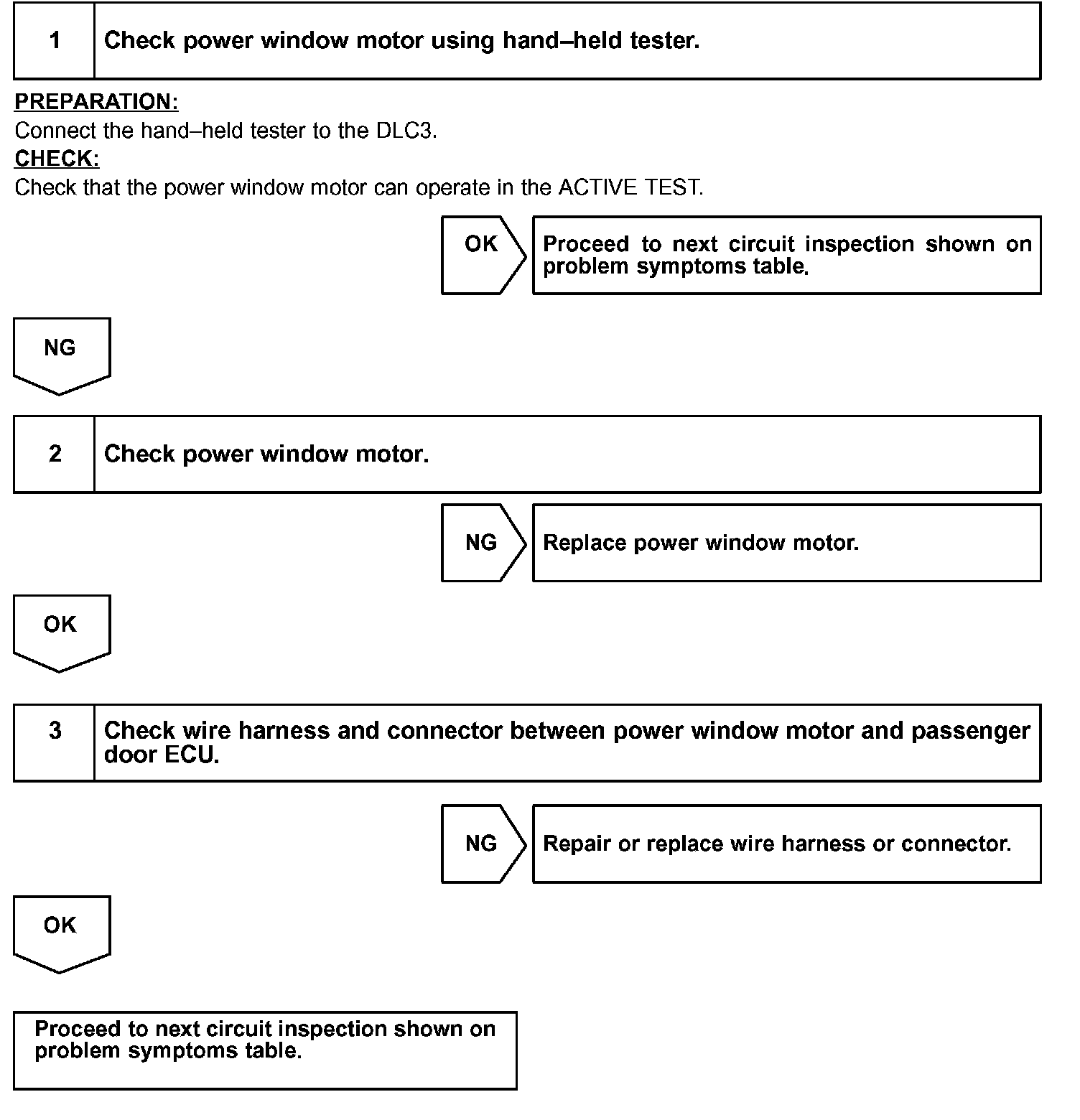 1 Check power window motor using hand–held tester.

PREPARATION:
Connect the hand–held tester to the DLC3.
CHECK:
Check that the power window motor can operate in the ACTIVE TEST.

OK Proceed to next circuit inspection shown on problem symptoms table.

NG

2 Check power window motor.

NG Replace power window motor.

OK

3 Check wire harness and connector between power window motor and passenger door ECU.

NG Repair or replace wire harness or connector.

OK

Proceed to next circuit inspection shown on problem symptoms table.