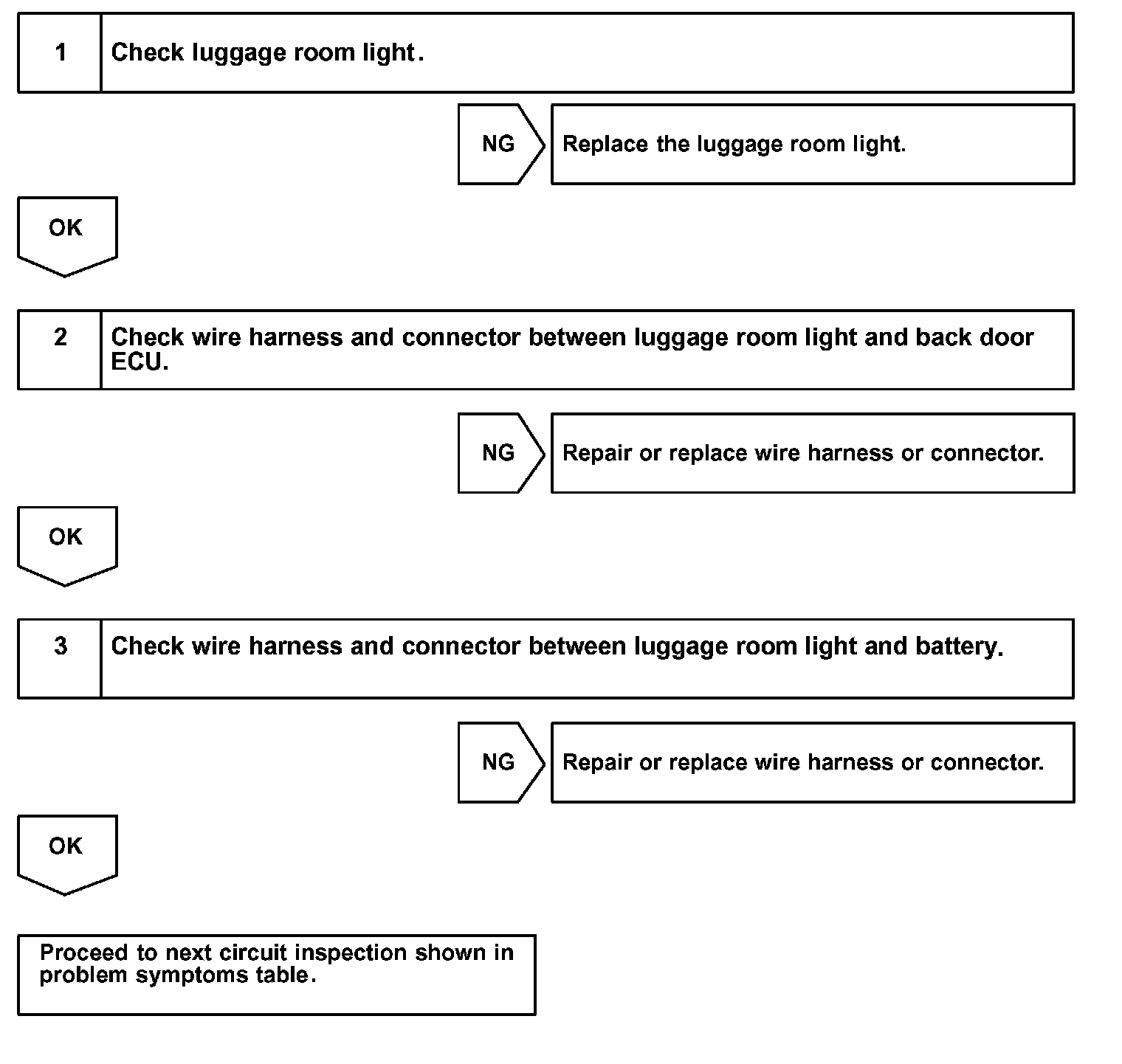 1 Check luggage room light.

NG Replace the luggage room light.

OK

2 Check wire harness and connector between luggage room light and back door ECU.

NG Repair or replace wire harness or connector.

OK

3 Check wire harness and connector between luggage room light and battery.

NG Repair or replace wire harness or connector.

OK

Proceed to next circuit inspection shown in problem symptoms table.