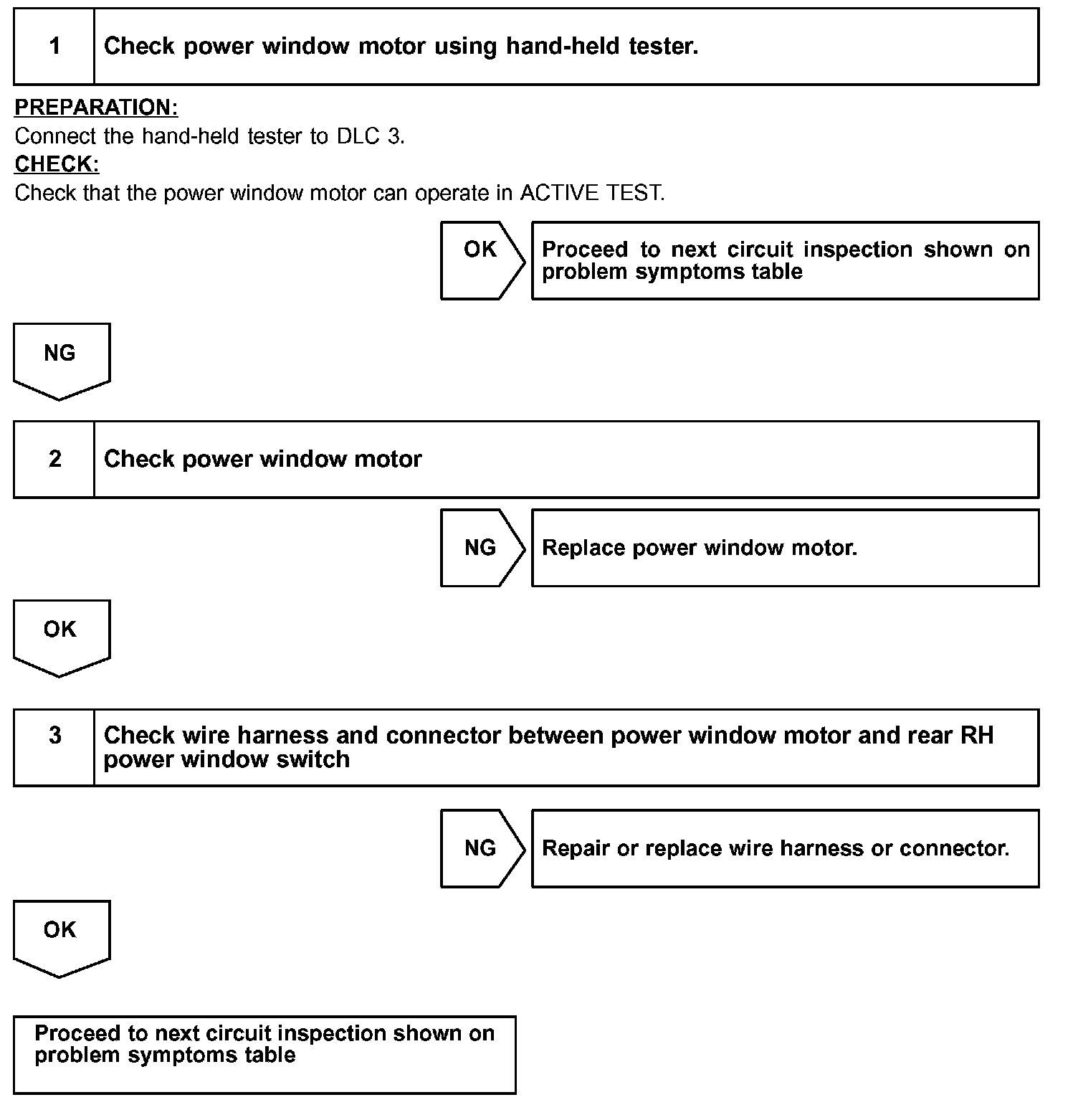 1 Check power window motor using hand-held tester.

PREPARATION:
Connect the hand-held tester to DLC 3.
CHECK:
Check that the power window motor can operate in ACTIVE TEST.

OK

Proceed to next circuit inspection shown on problem symptoms table

NG

2 Check power window motor

NG

Replace power window motor.

OK

3 Check wire harness and connector between power window motor and rear RH power window switch

NG

Repair or replace wire harness or connector.

OK

Proceed to next circuit inspection shown on problem symptoms table