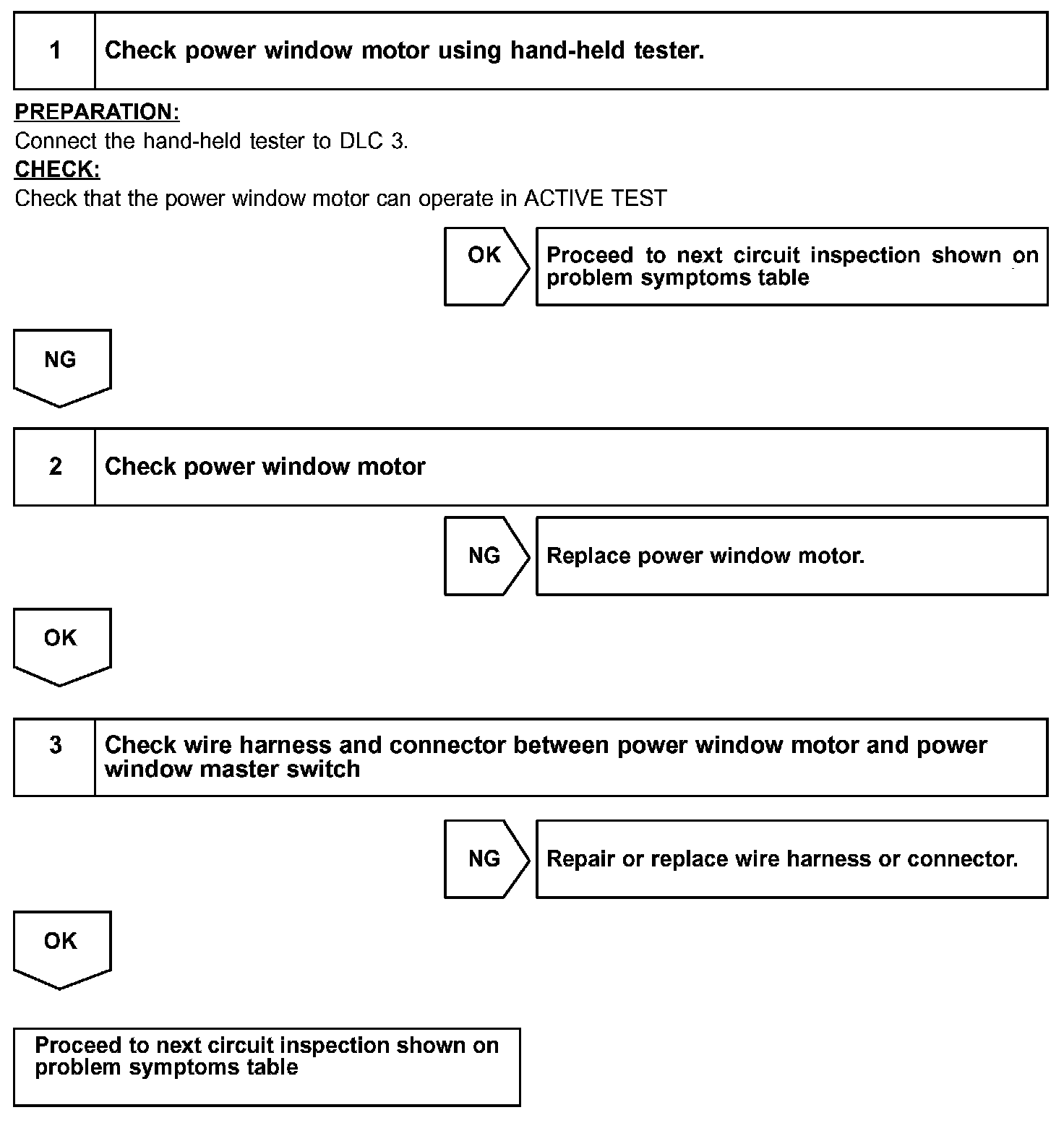 1 Check power window motor using hand-held tester.

PREPARATION:
Connect the hand-held tester to DLC 3.
CHECK:
Check that the power window motor can operate in ACTIVE TEST

OK Proceed to next circuit inspection shown on problem symptoms table

NG

2 Check power window motor

NG Replace power window motor.

OK

3 Check wire harness and connector between power window motor and power window master switch

NG Repair or replace wire harness or connector.

OK

Proceed to next circuit inspection shown on problem symptoms table