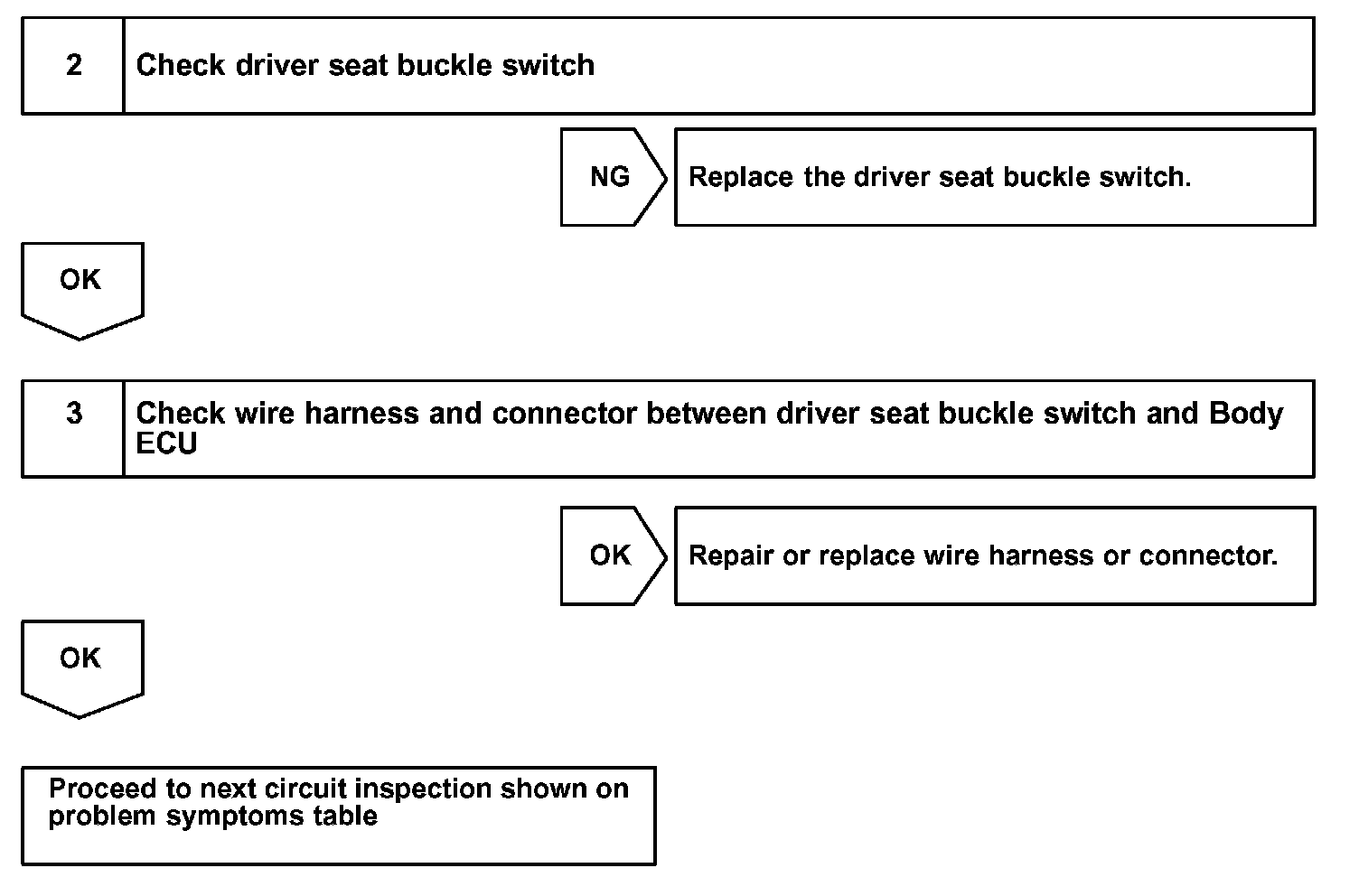 2 Check driver seat buckle switch

NG

Replace the driver seat buckle switch.

OK

3 Check wire harness and connector between driver seat buckle switch and Body ECU

OK

Repair or replace wire harness or connector.

OK

Proceed to next circuit inspection shown on problem symptoms table