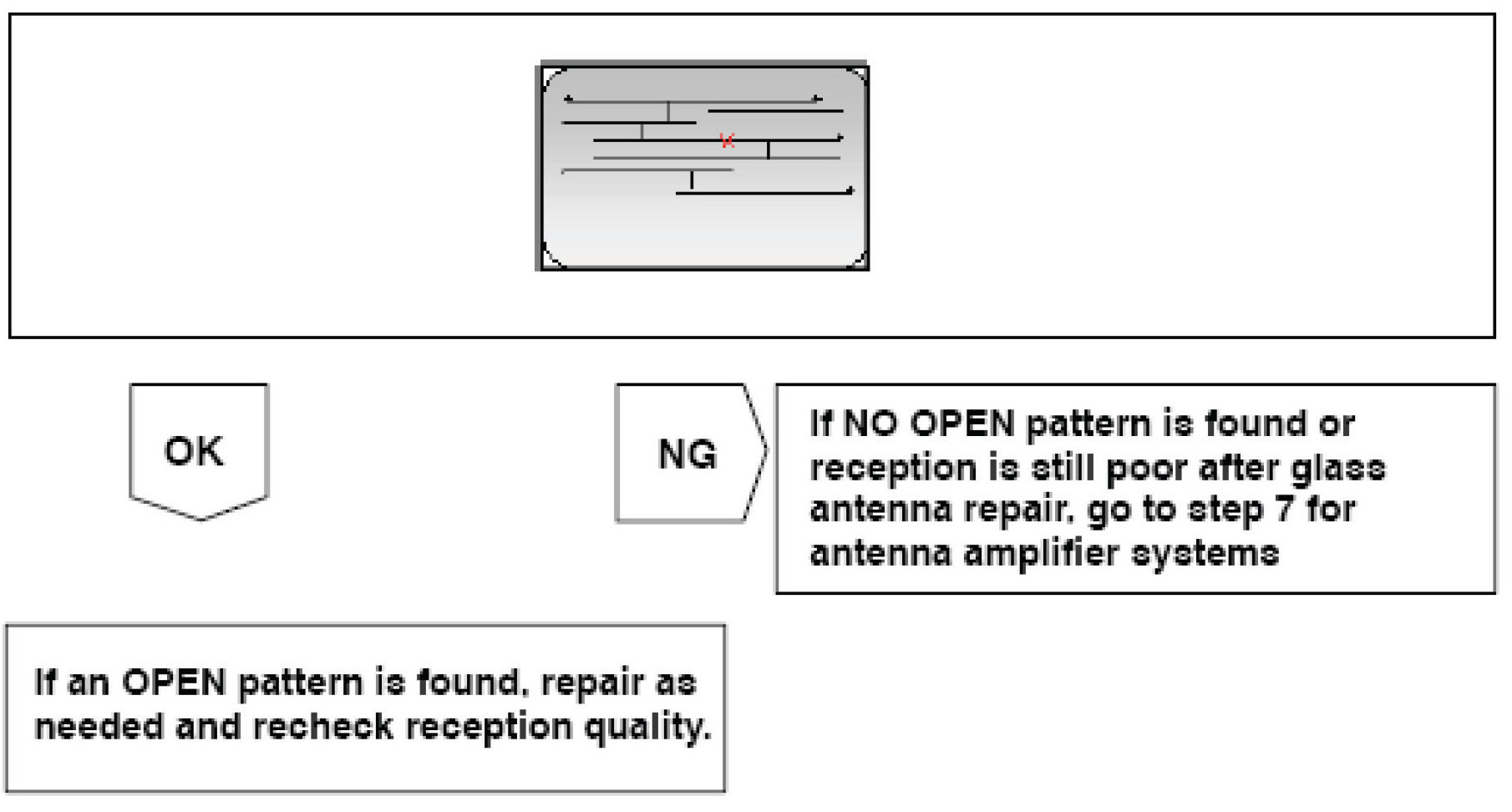 OK

NG

If NO OPEN pattern is found or reception is still poor after glass antenna repair, go to step 7 for antenna amplifier systems

If an OPEN pattern is found, repair as needed and recheck reception quality.