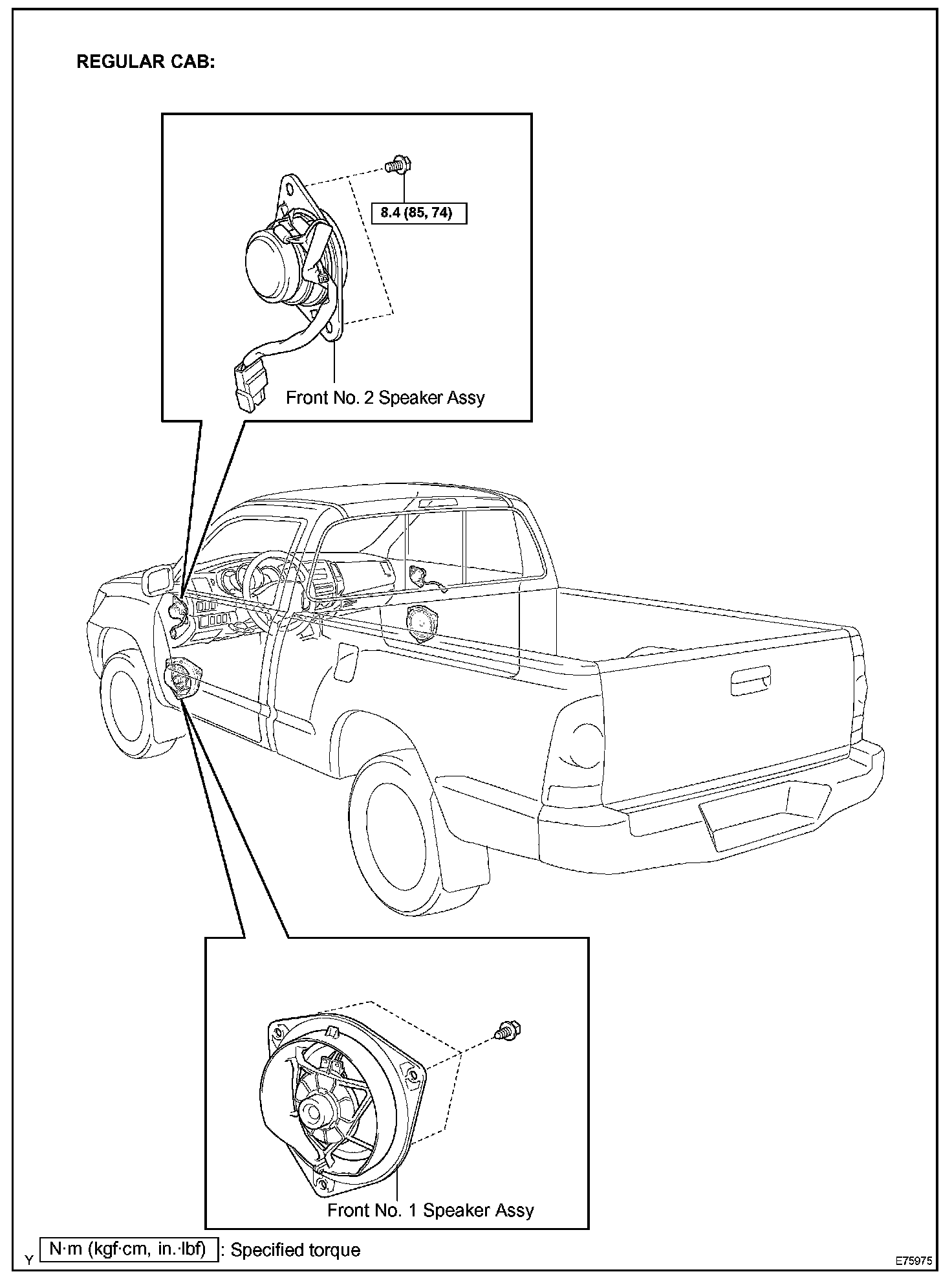 REGULAR CAB:

8.4 (85, 74)

Front No. 2 Speaker Assy

Front No. 1 Speaker Assy

Y

N·m (kgf·cm, in.·lbf) : Specified torque

E75975