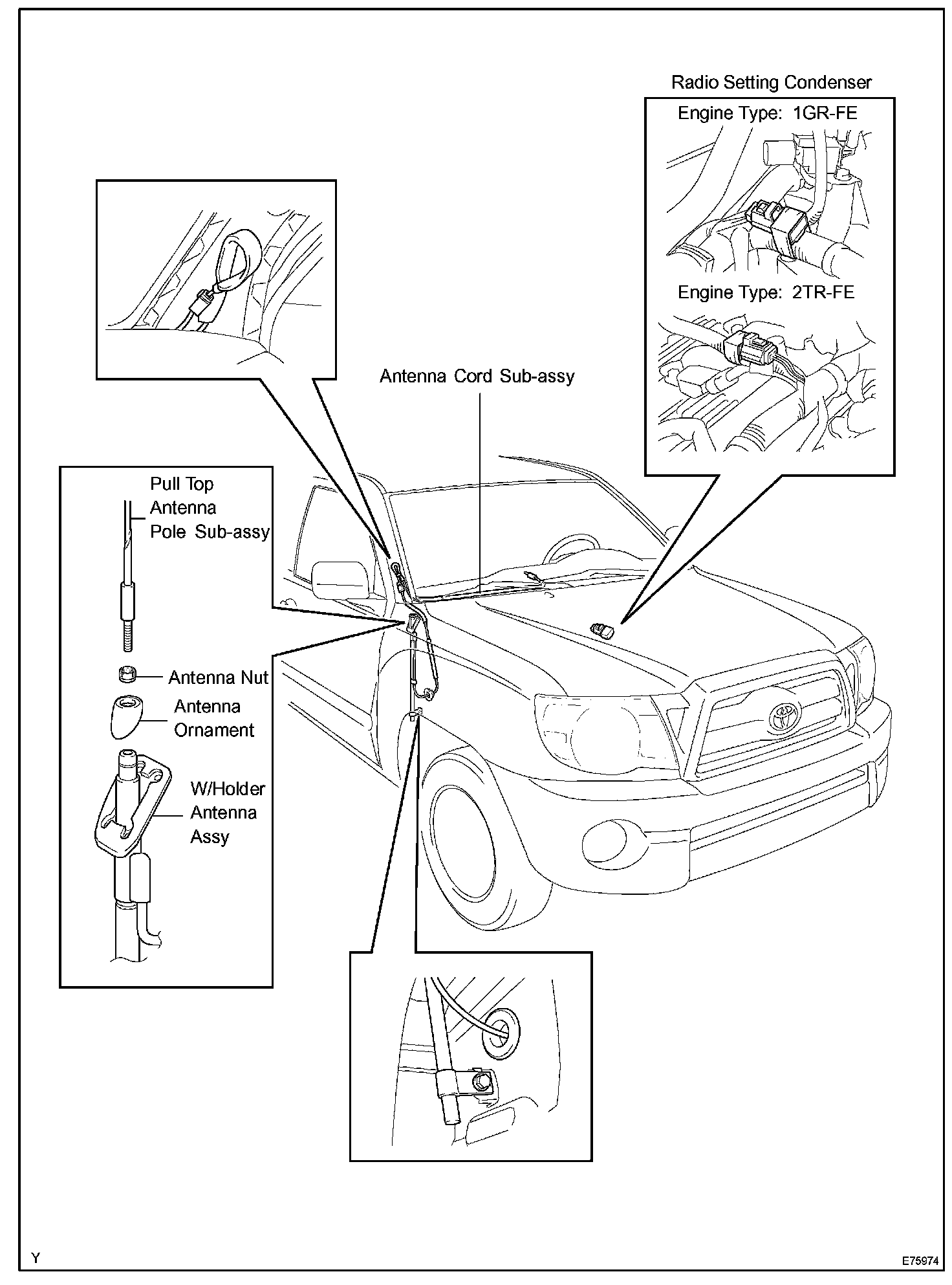 Radio Setting Condenser

Engine Type: 1GR-FE

Engine Type: 2TR-FE

Antenna Cord Sub-assy

Pull Top Antenna Pole Sub-assy

Antenna Nut

Antenna Ornament

W/Holder Antenna Assy

Y

E75974