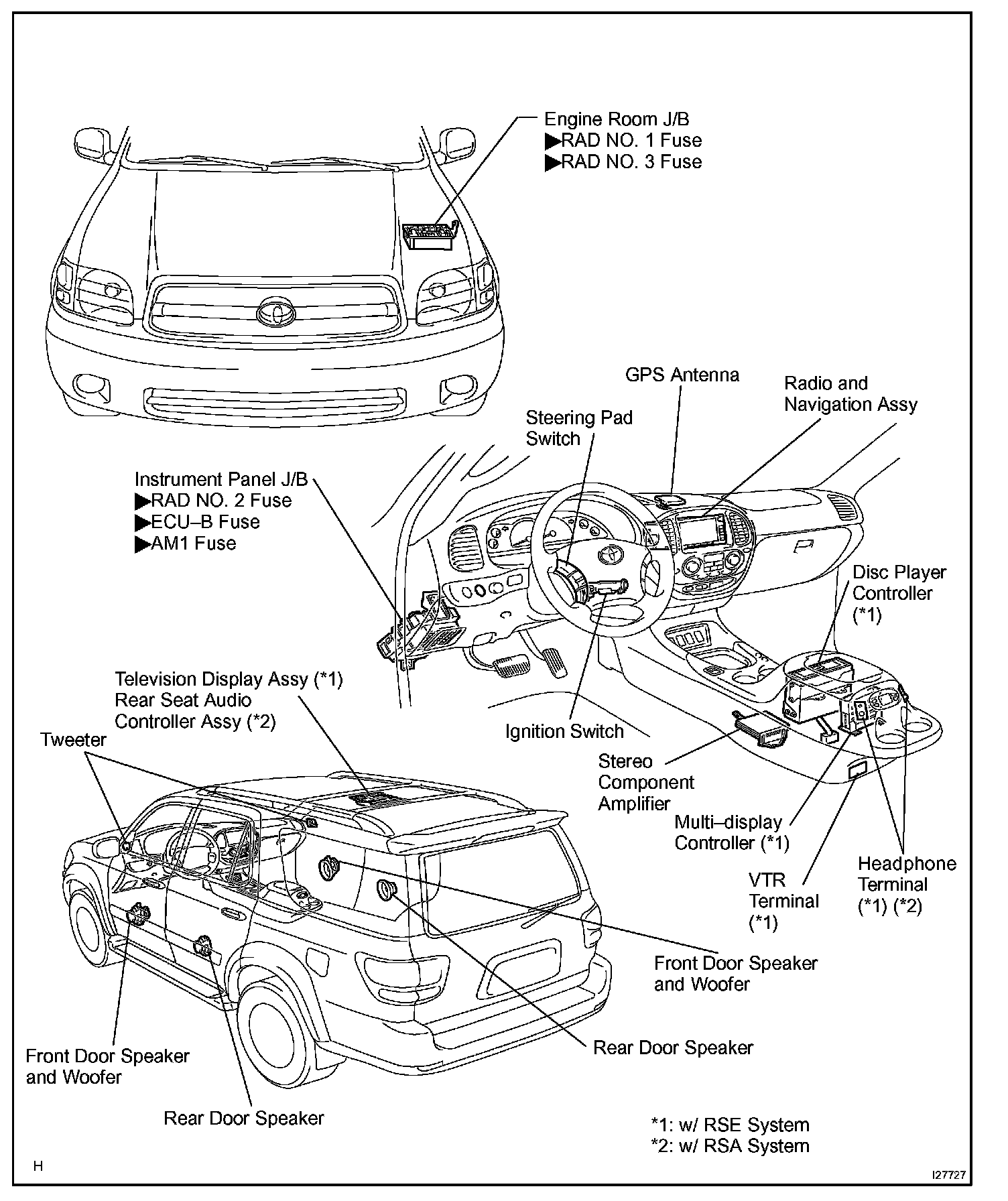 Engine Room J/B
▶RAD NO. 1 Fuse
▶RAD NO. 3 Fuse

GPS Antenna

Radio and
Navigation Assy

Steering Pad
Switch

Instrument Panel J/B
▶RAD NO. 2 Fuse
▶ECU–B Fuse
▶AM1 Fuse

Disc Player
Controller
(*1)

Television Display Assy (*1)
Rear Seat Audio
Controller Assy (*2)

Tweeter

Ignition Switch

Stereo
Component
Amplifier

Multi–display
Controller (*1)

VTR
Terminal
(*1)

Headphone
Terminal
(*1) (*2)

Front Door Speaker
and Woofer

Rear Door Speaker

Front Door Speaker
and Woofer

Rear Door Speaker

*1: w/ RSE System
*2: w/ RSA System

H

I27727