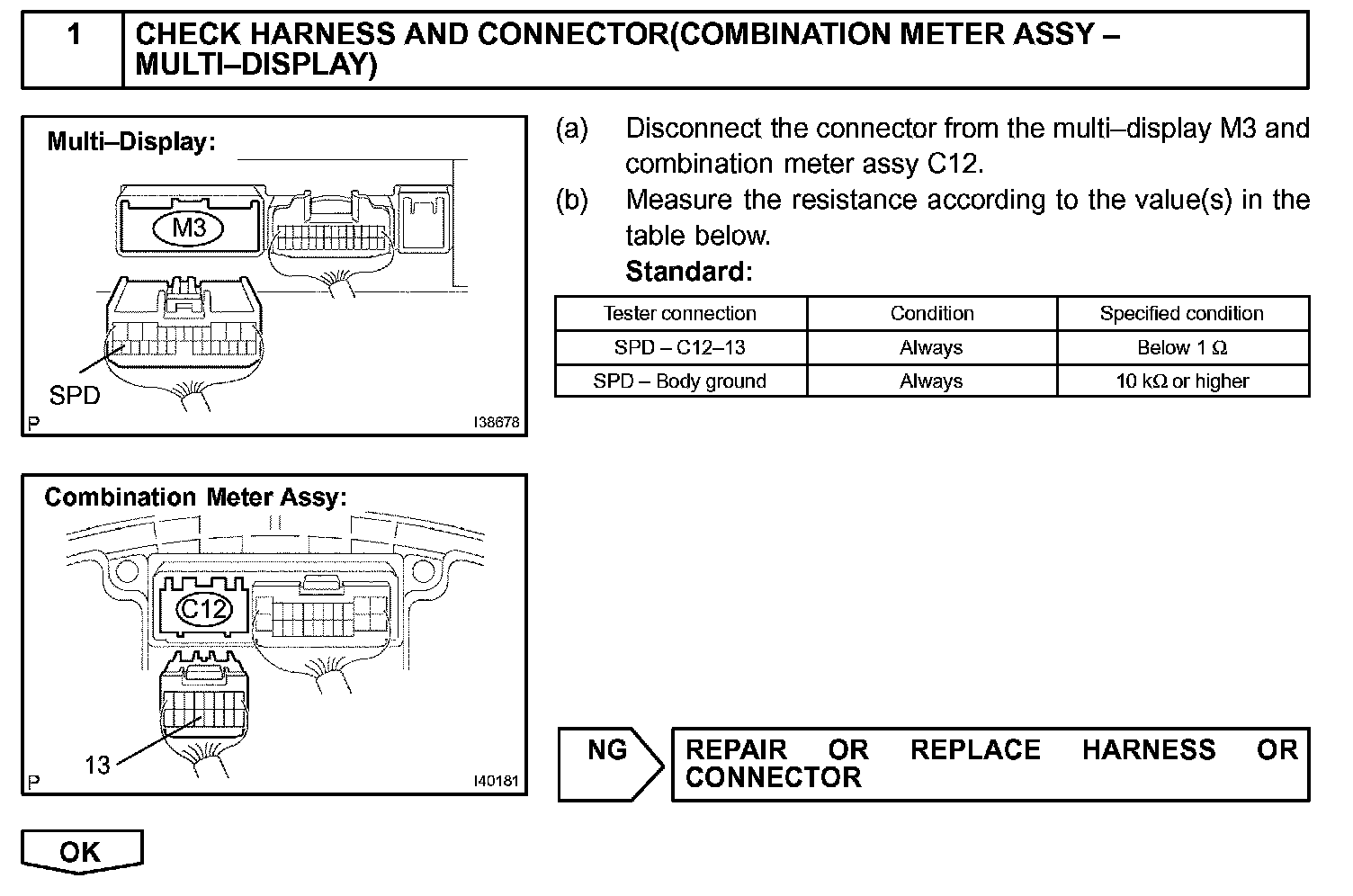 1 CHECK HARNESS AND CONNECTOR(COMBINATION METER ASSY – MULTI–DISPLAY)

Multi–Display:

M3

SPD

P I38678

(a) Disconnect the connector from the multi–display M3 and combination meter assy C12.

(b) Measure the resistance according to the value(s) in the table below.

Standard:

| Tester connection | Condition | Specified condition |
|---|---|---|
| SPD – C12–13 | Always | Below 1 Ω |
| SPD – Body ground | Always | 10 kΩ or higher |

Combination Meter Assy:

C12

13

P I40181

NG

REPAIR OR REPLACE HARNESS OR CONNECTOR

OK