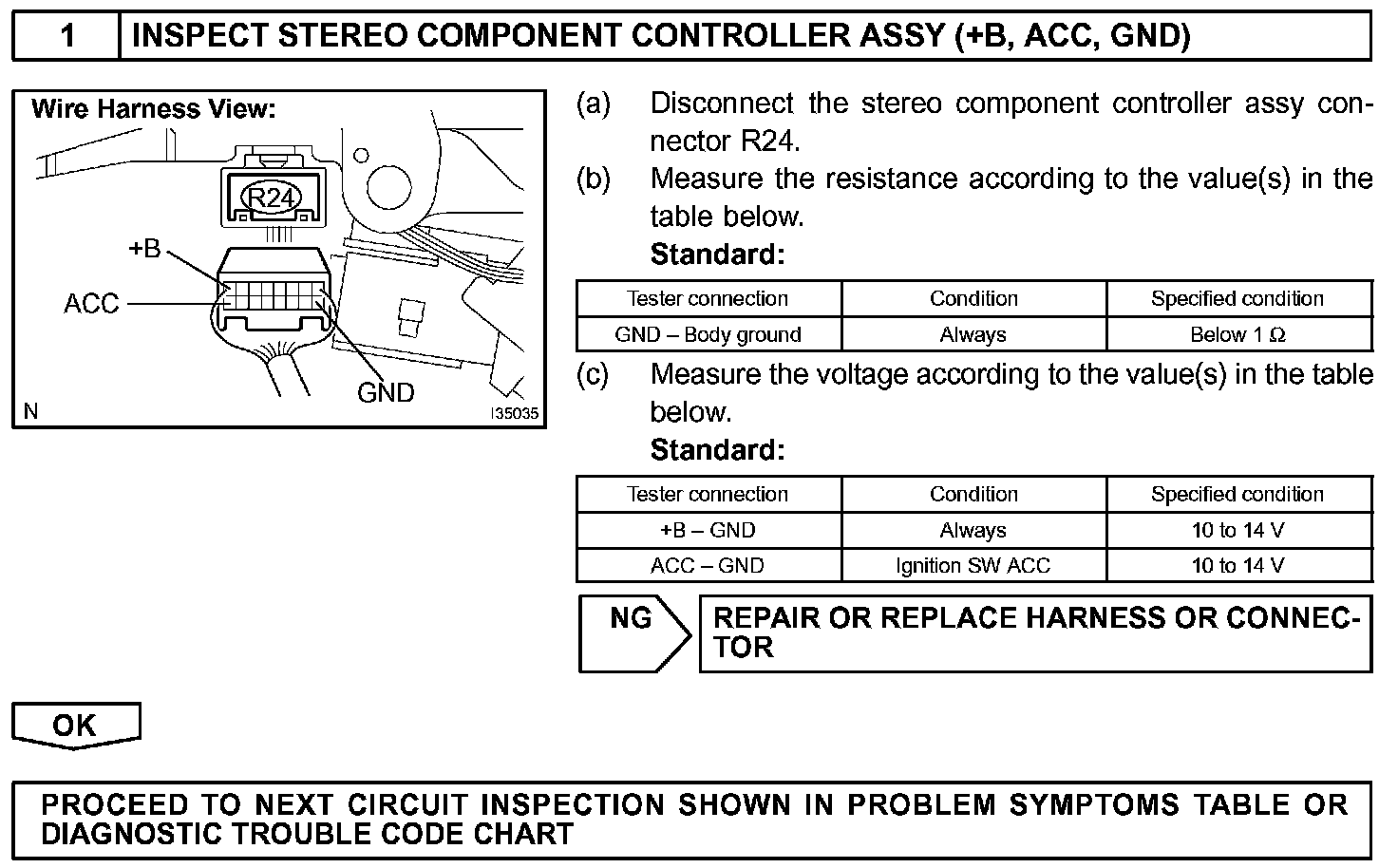 1 INSPECT STEREO COMPONENT CONTROLLER ASSY (+B, ACC, GND)

Wire Harness View:

R24

+B

ACC

GND

N

I35035

(a) Disconnect the stereo component controller assy connector R24.

(b) Measure the resistance according to the value(s) in the table below.

Standard:

| Tester connection | Condition | Specified condition |
|---|---|---|
| GND – Body ground | Always | Below 1 Ω |

(c) Measure the voltage according to the value(s) in the table below.

Standard:

| Tester connection | Condition | Specified condition |
|---|---|---|
| +B – GND | Always | 10 to 14 V |
| ACC – GND | Ignition SW ACC | 10 to 14 V |

NG

REPAIR OR REPLACE HARNESS OR CONNECTOR

OK

PROCEED TO NEXT CIRCUIT INSPECTION SHOWN IN PROBLEM SYMPTOMS TABLE OR DIAGNOSTIC TROUBLE CODE CHART