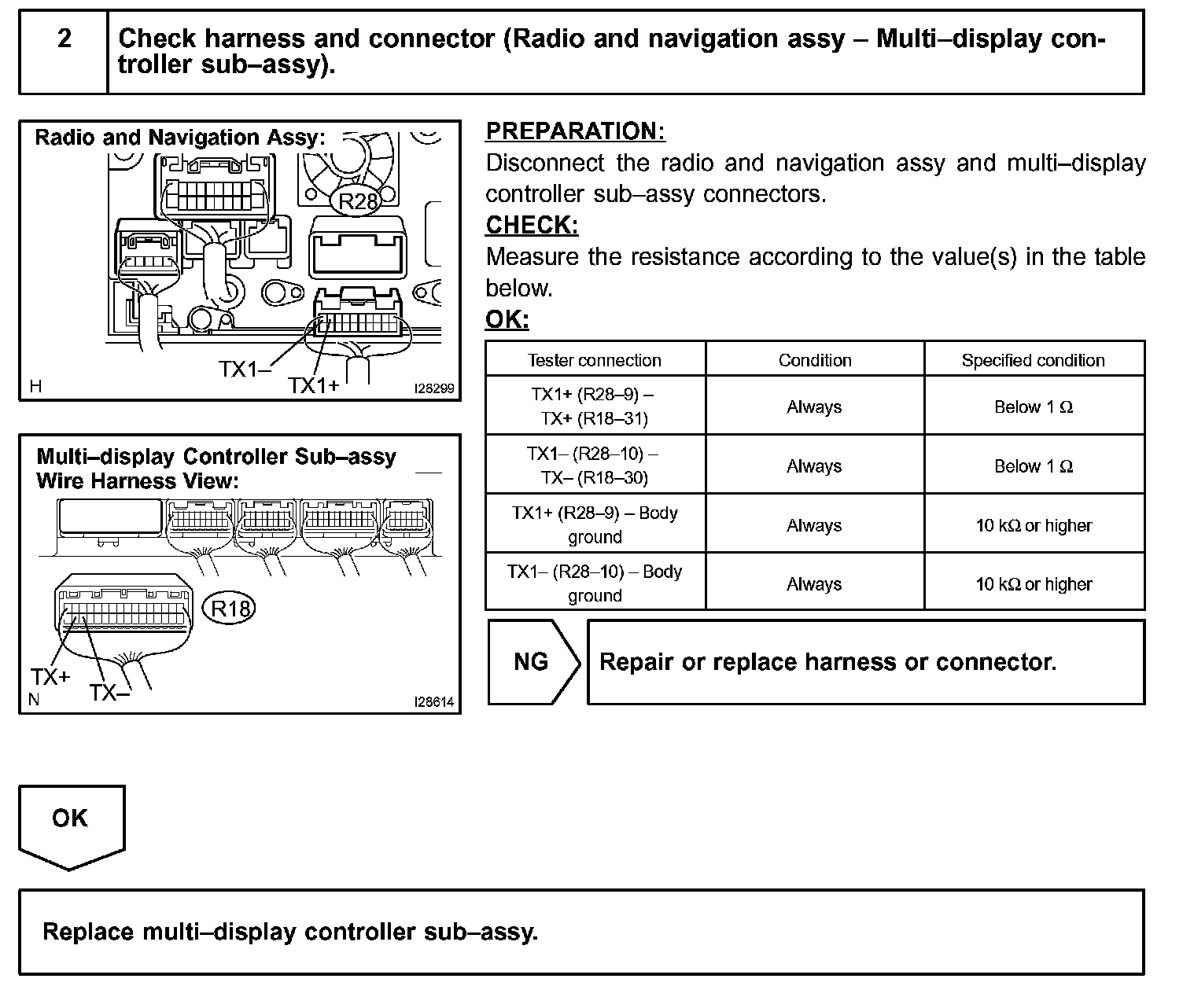 2 Check harness and connector (Radio and navigation assy – Multi–display controller sub–assy).

Radio and Navigation Assy:

R28

TX1–

TX1+

H

I28299

Multi–display Controller Sub–assy Wire Harness View:

R18

TX+

TX–

N

I28614

PREPARATION:

Disconnect the radio and navigation assy and multi–display controller sub–assy connectors.

CHECK:

Measure the resistance according to the value(s) in the table below.

OK:

| Tester connection | Condition | Specified condition |
|---|---|---|
| TX1+ (R28–9) – TX+ (R18–31) | Always | Below 1 Ω |
| TX1– (R28–10) – TX– (R18–30) | Always | Below 1 Ω |
| TX1+ (R28–9) – Body ground | Always | 10 kΩ or higher |
| TX1– (R28–10) – Body ground | Always | 10 kΩ or higher |

NG

Repair or replace harness or connector.

OK

Replace multi–display controller sub–assy.